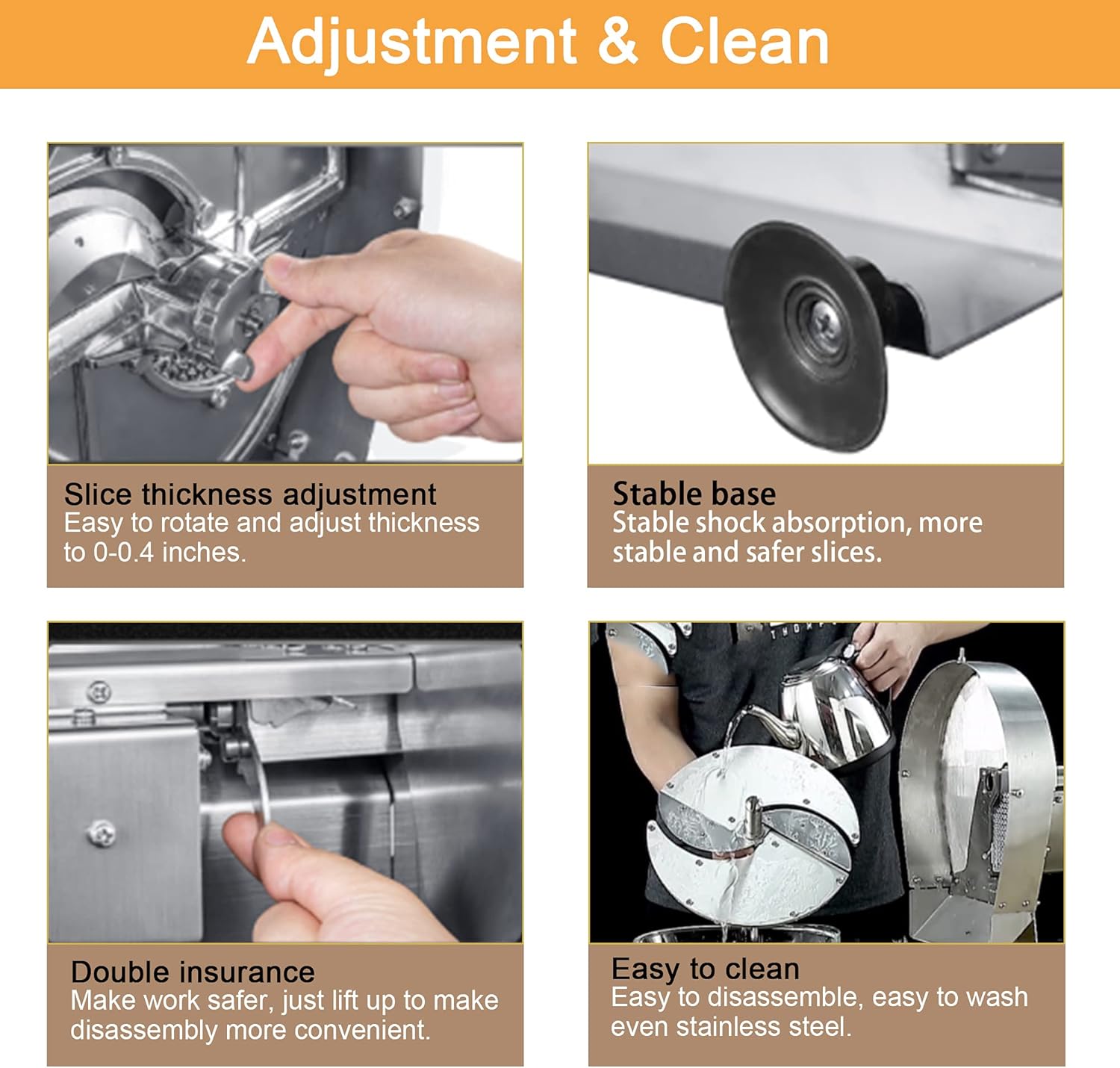 Adjustment & Clean

Slice thickness adjustment
Easy to rotate and adjust thickness to 0-0.4 inches.

Stable base
Stable shock absorption, more stable and safer slices.

Double insurance
Make work safer, just lift up to make disassembly more convenient.

Easy to clean
Easy to disassemble, easy to wash even stainless steel.