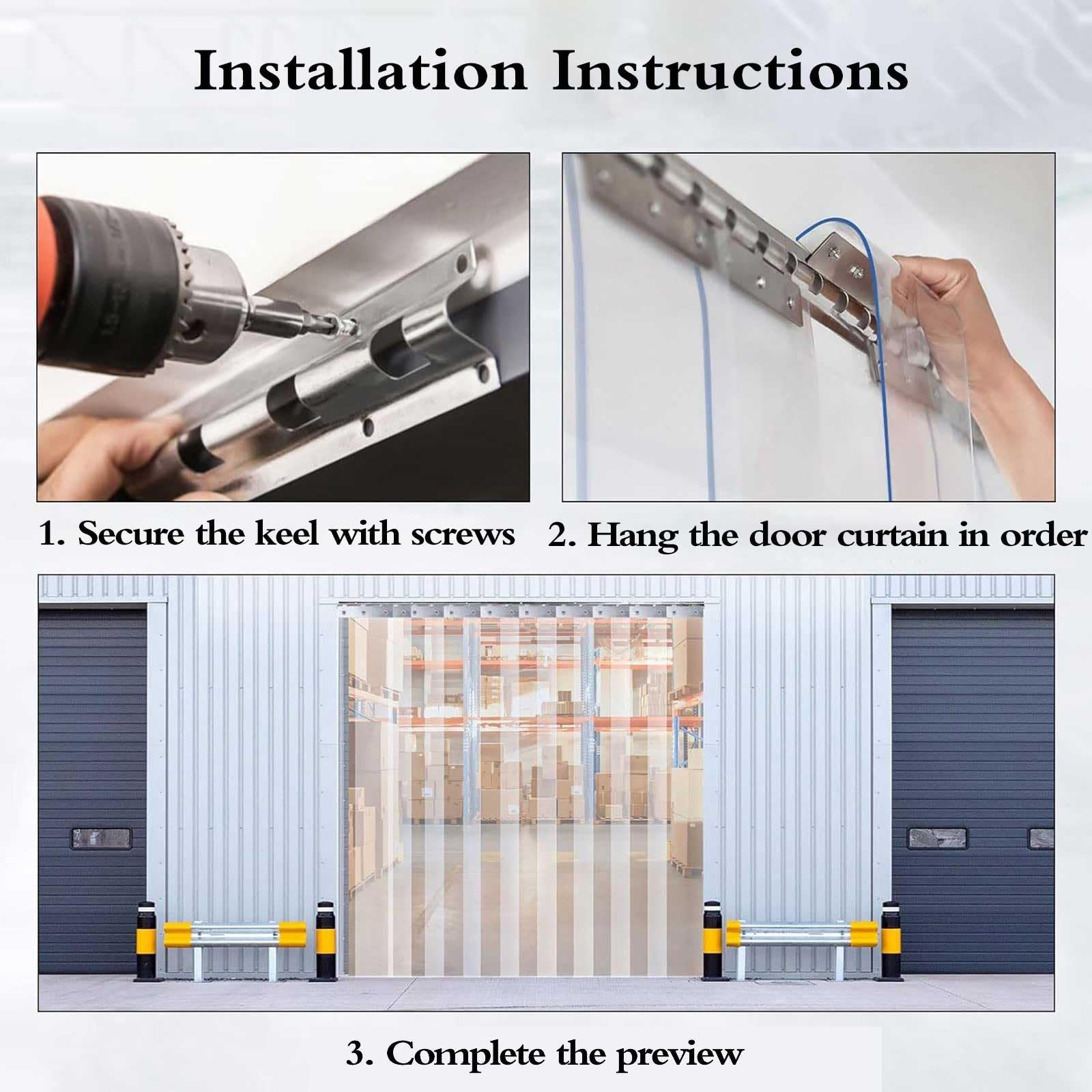 Installation Instructions

1. Secure the keel with screws

2. Hang the door curtain in order

3. Complete the preview