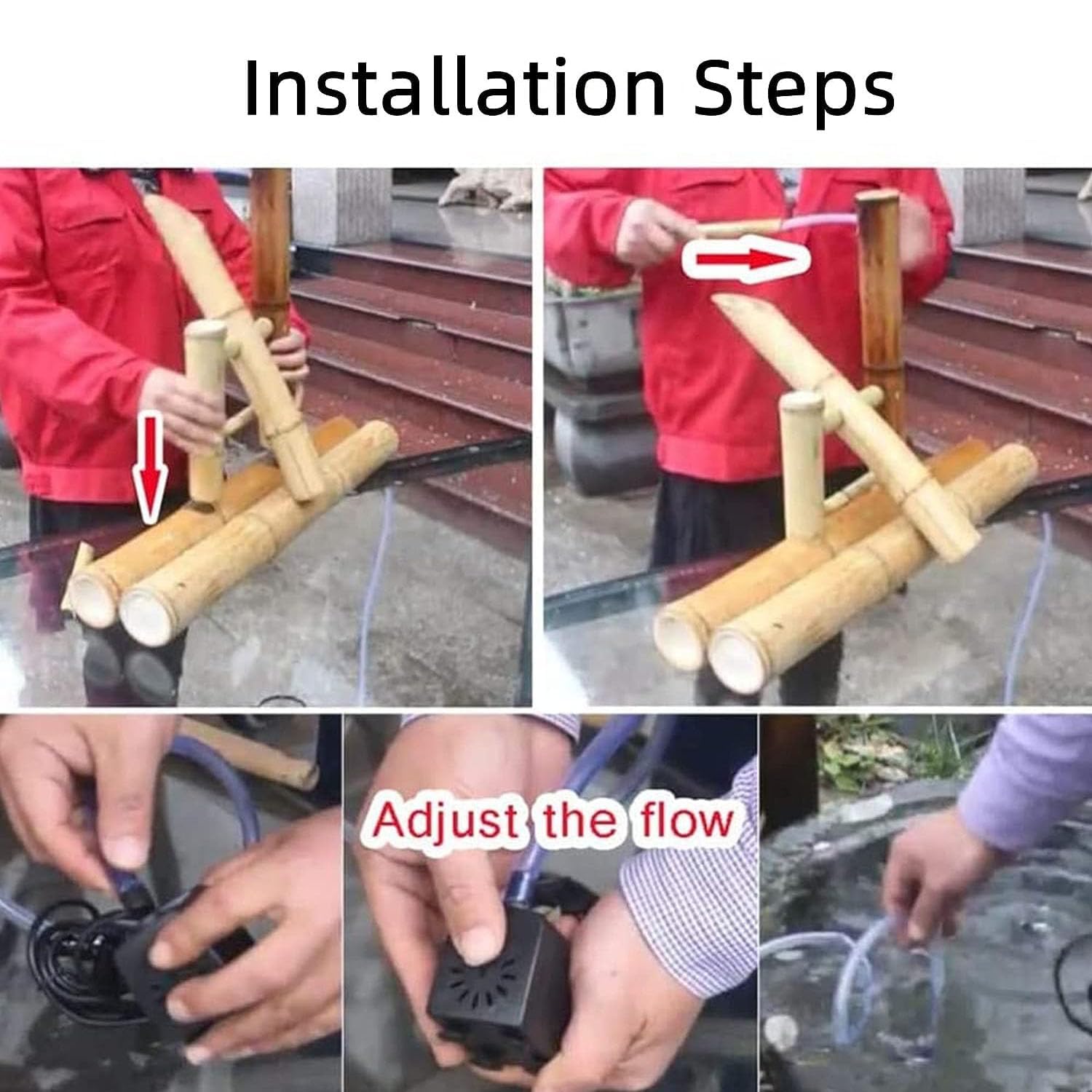 Installation Steps

Adjust the flow