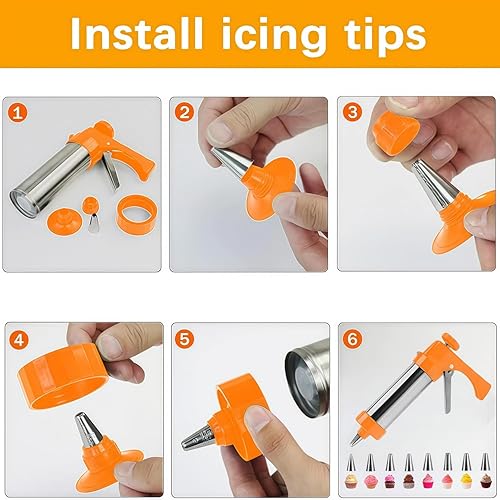 Install icing tips

1

2

3

4

5

6