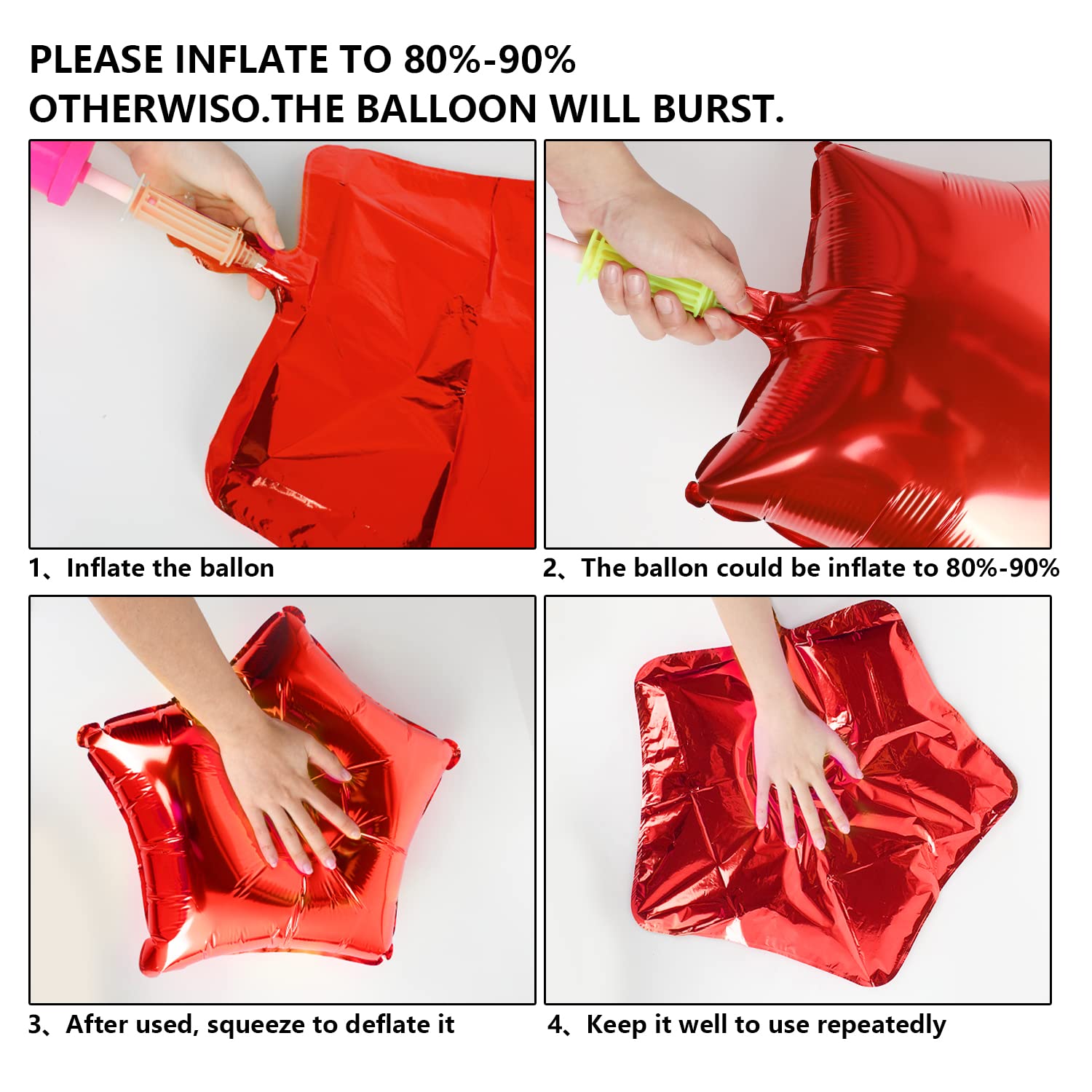 PLEASE INFLATE TO 80%-90%
OTHERWISO.THE BALLOON WILL BURST.

1、Inflate the ballon

2、The ballon could be inflate to 80%-90%

3、After used, squeeze to deflate it

4、Keep it well to use repeatedly