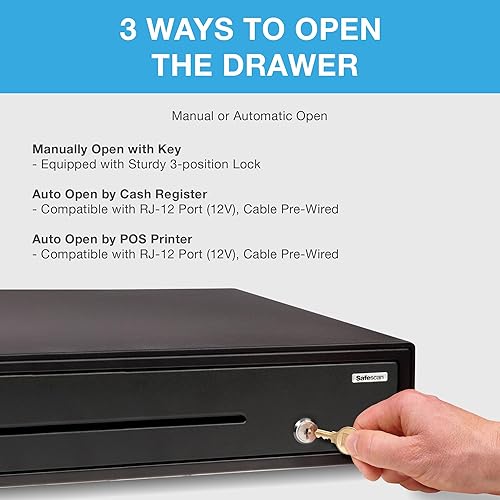 3 WAYS TO OPEN THE DRAWER

Manual or Automatic Open

Manually Open with Key
- Equipped with Sturdy 3-position Lock

Auto Open by Cash Register
- Compatible with RJ-12 Port (12V), Cable Pre-Wired

Auto Open by POS Printer
- Compatible with RJ-12 Port (12V), Cable Pre-Wired

Safescan