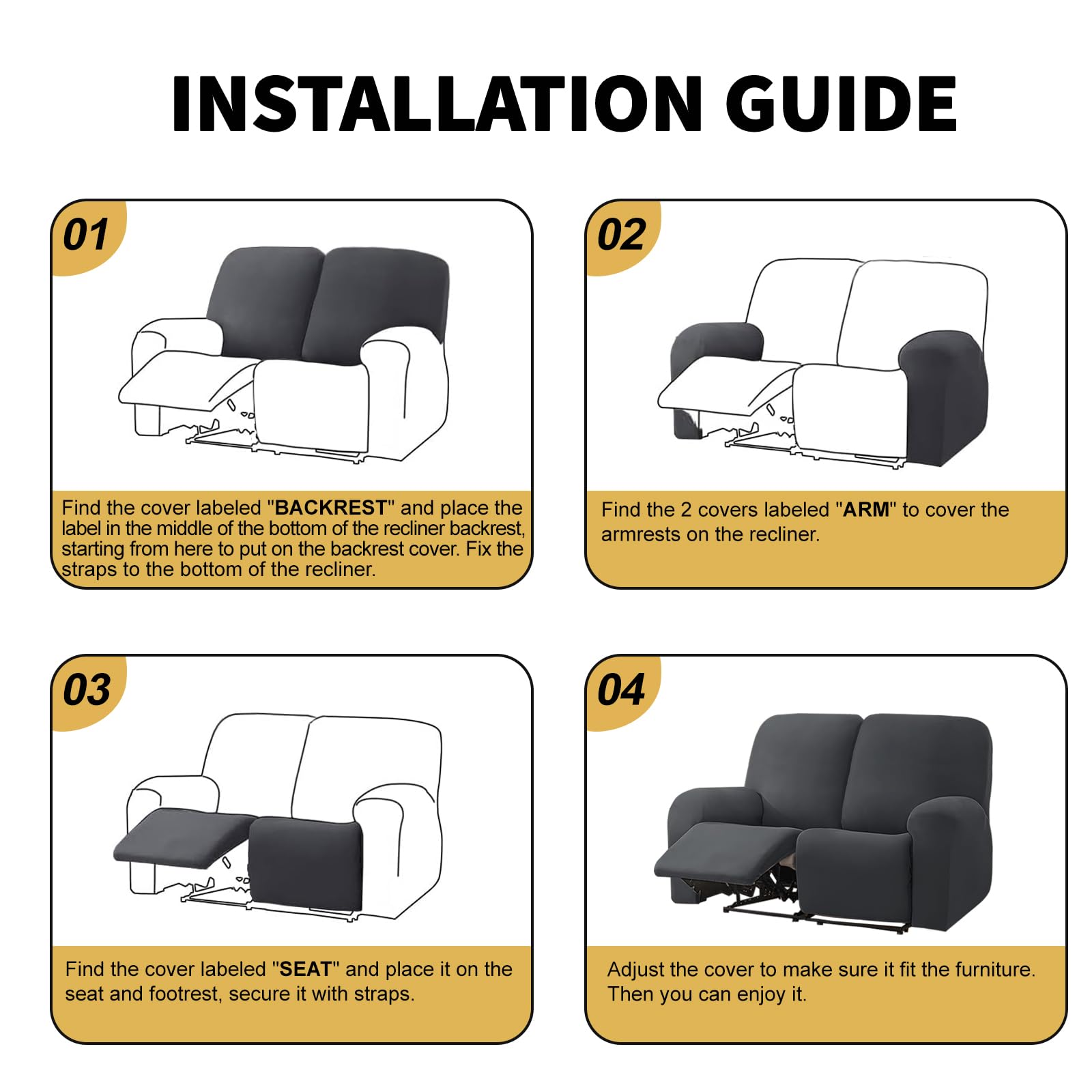 INSTALLATION GUIDE

01

Find the cover labeled "BACKREST" and place the label in the middle of the bottom of the recliner backrest, starting from here to put on the backrest cover. Fix the straps to the bottom of the recliner.

02

Find the 2 covers labeled "ARM" to cover the armrests on the recliner.

03

Find the cover labeled "SEAT" and place it on the seat and footrest, secure it with straps.

04

Adjust the cover to make sure it fit the furniture. Then you can enjoy it.