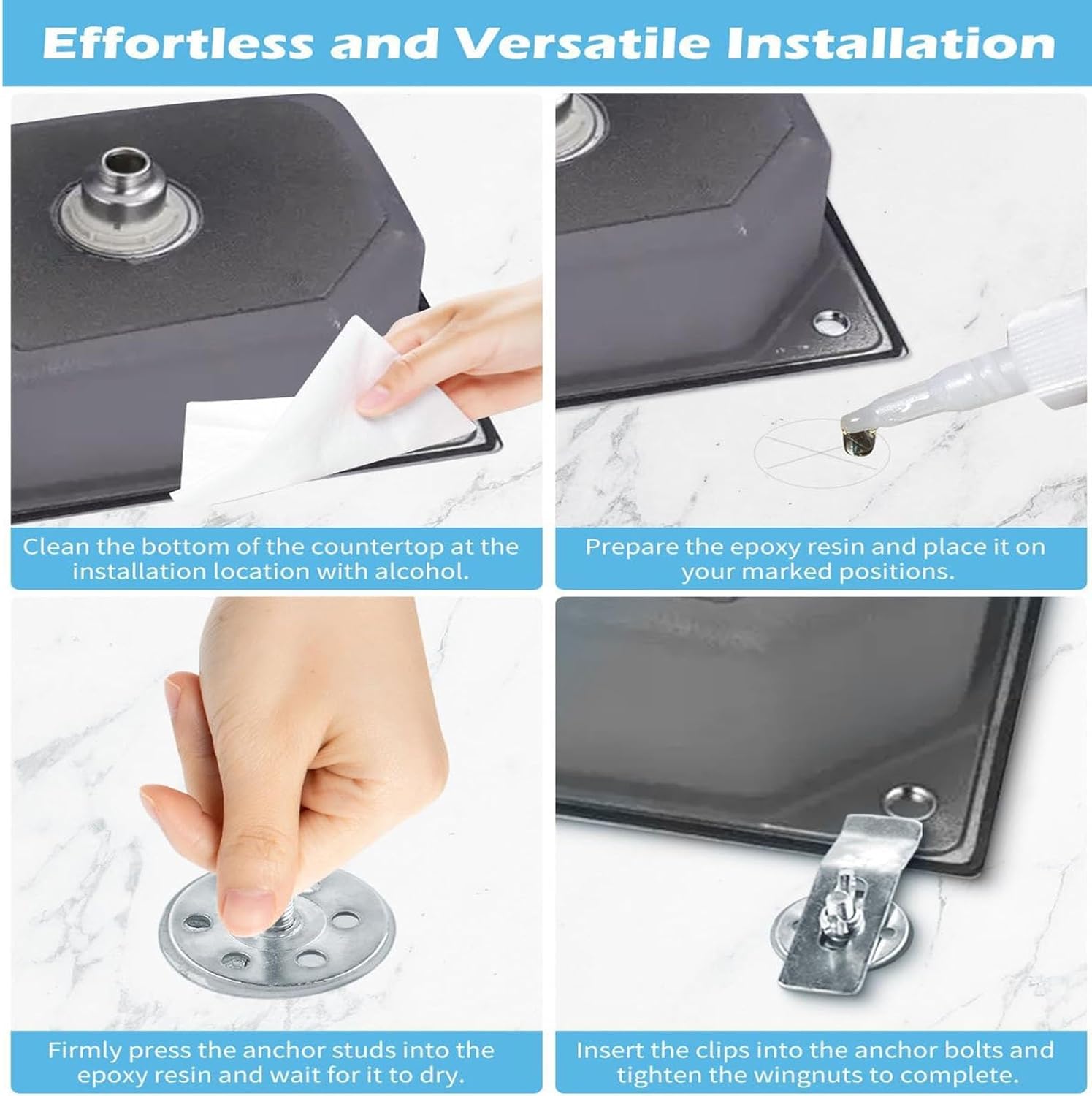 Effortless and Versatile Installation

Clean the bottom of the countertop at the installation location with alcohol.

Prepare the epoxy resin and place it on your marked positions.

Firmly press the anchor studs into the epoxy resin and wait for it to dry.

Insert the clips into the anchor bolts and tighten the wingnuts to complete.