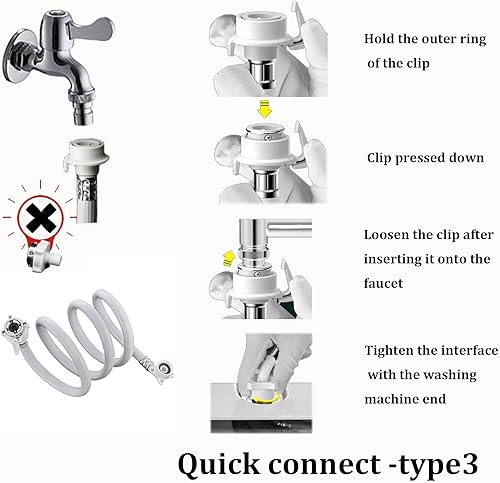 Hold the outer ring of the clip

Clip pressed down

Loosen the clip after inserting it onto the faucet

Tighten the interface with the washing machine end

Quick connect -type3