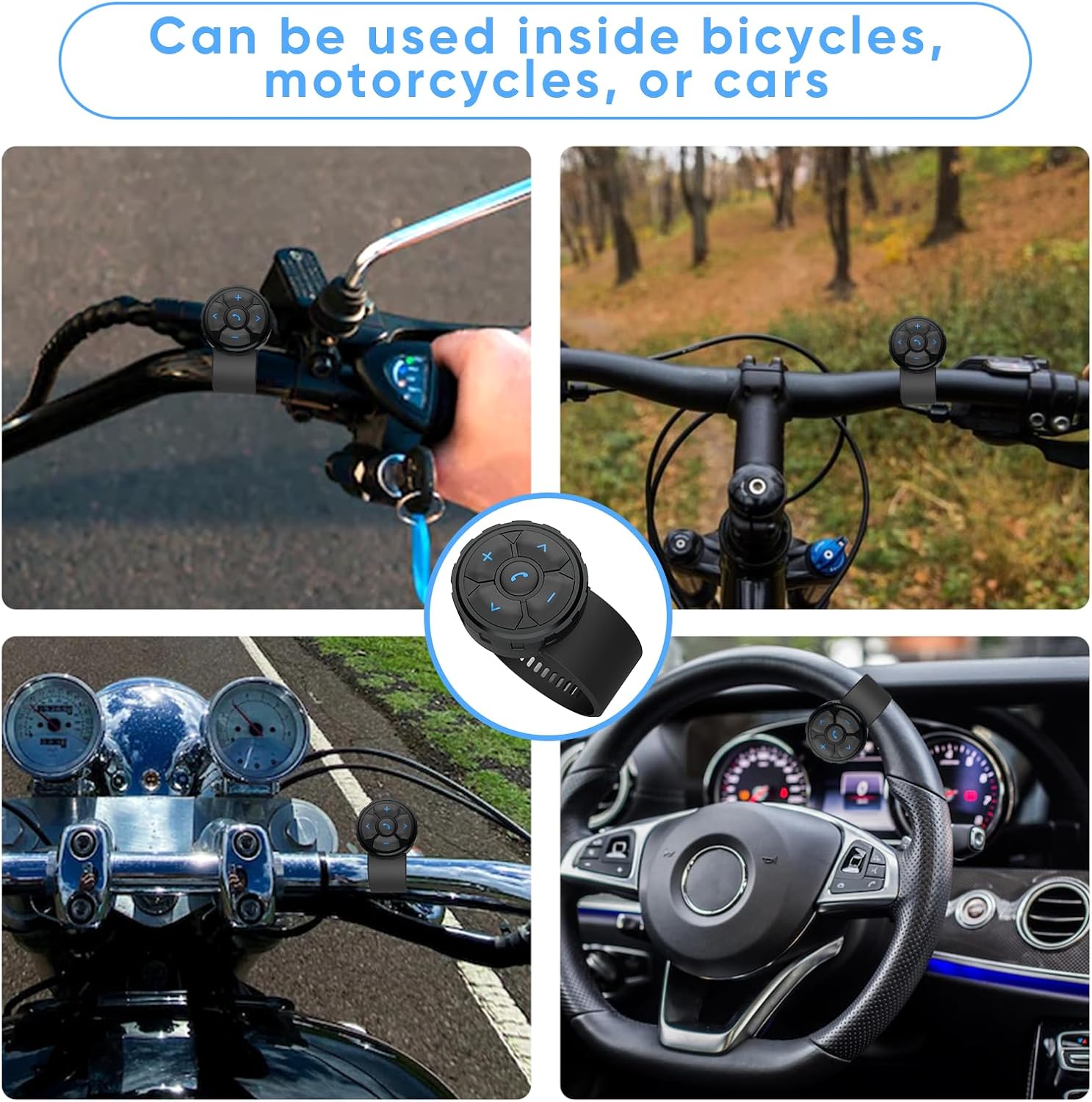 Can be used inside bicycles, motorcycles, or cars