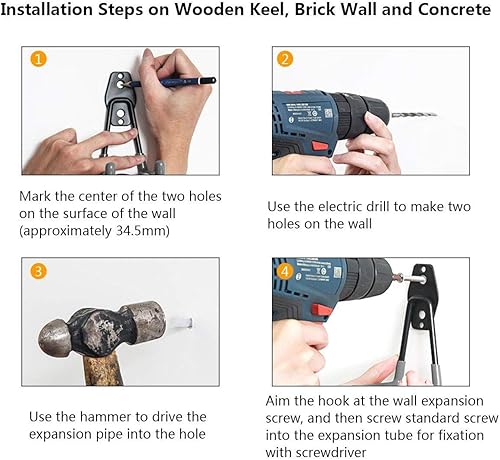 Installation Steps on Wooden Keel, Brick Wall and Concrete

1

Mark the center of the two holes on the surface of the wall (approximately 34.5mm)

2

Use the electric drill to make two holes on the wall

3

Use the hammer to drive the expansion pipe into the hole

4

Aim the hook at the wall expansion screw, and then screw standard screw into the expansion tube for fixation with screwdriver