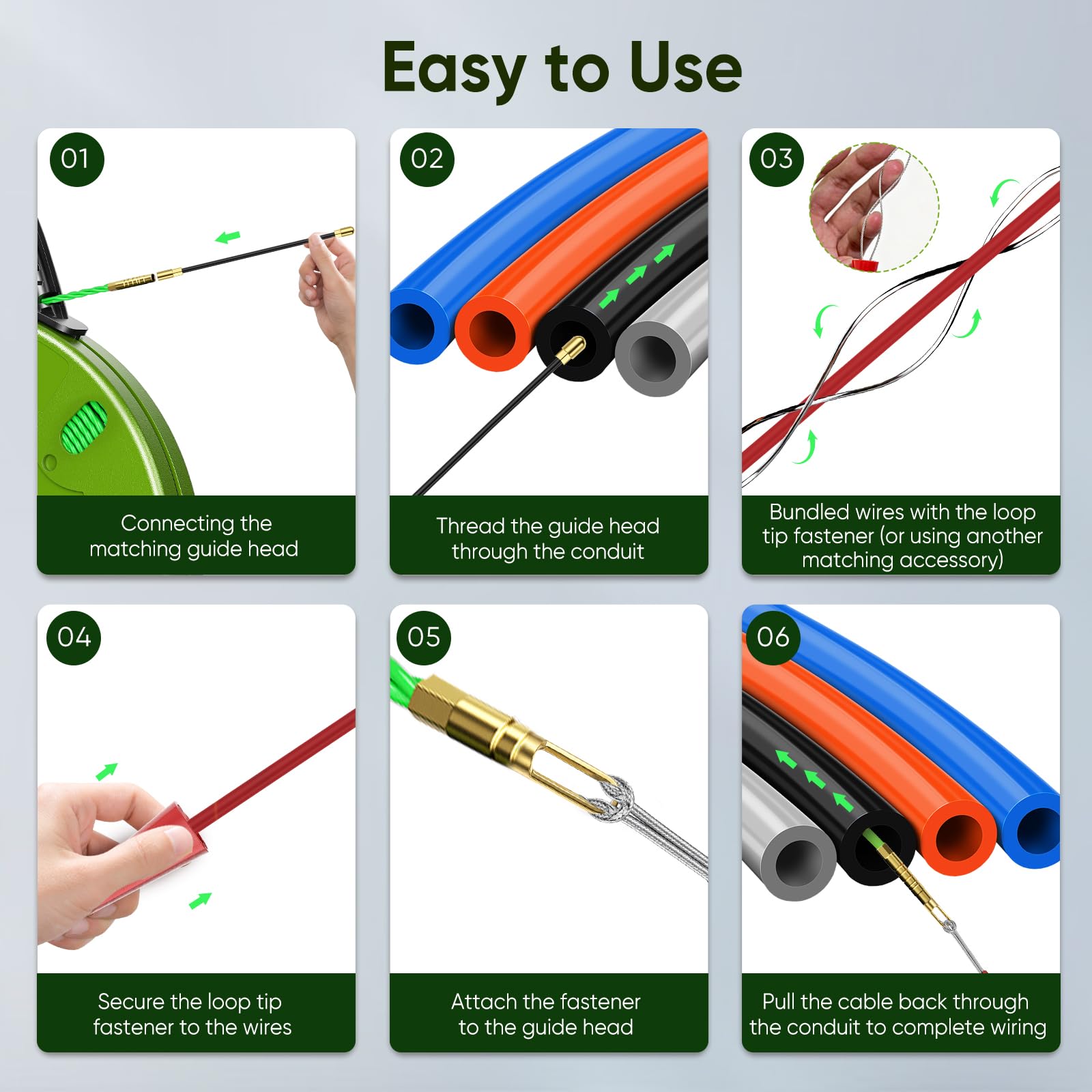 Easy to Use

01

Connecting the matching guide head

02

Thread the guide head through the conduit

03

Bundled wires with the loop tip fastener (or using another matching accessory)

04

Secure the loop tip fastener to the wires

05

Attach the fastener to the guide head

06

Pull the cable back through the conduit to complete wiring