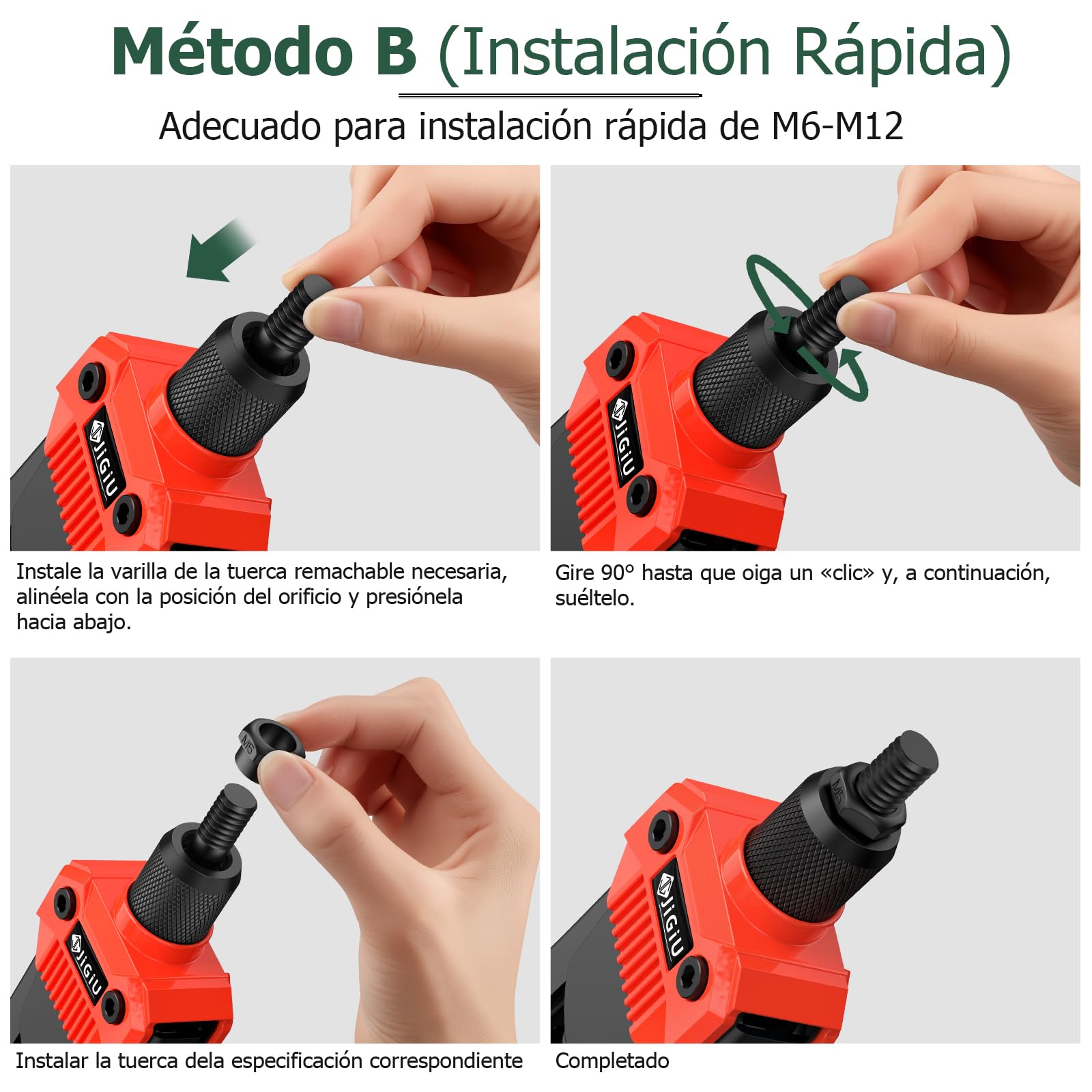 Método B (Instalación Rápida)

Adecuado para instalación rápida de M6-M12

JiGiU

Instale la varilla de la tuerca remachable necesaria, alinéela con la posición del orificio y presiónela hacia abajo.

JiGiU

Gire 90° hasta que oiga un «clic» y, a continuación, suéltelo.

M5

JiGiU

Instalar la tuerca dela especificación correspondiente

M5

JiGiU

Completado