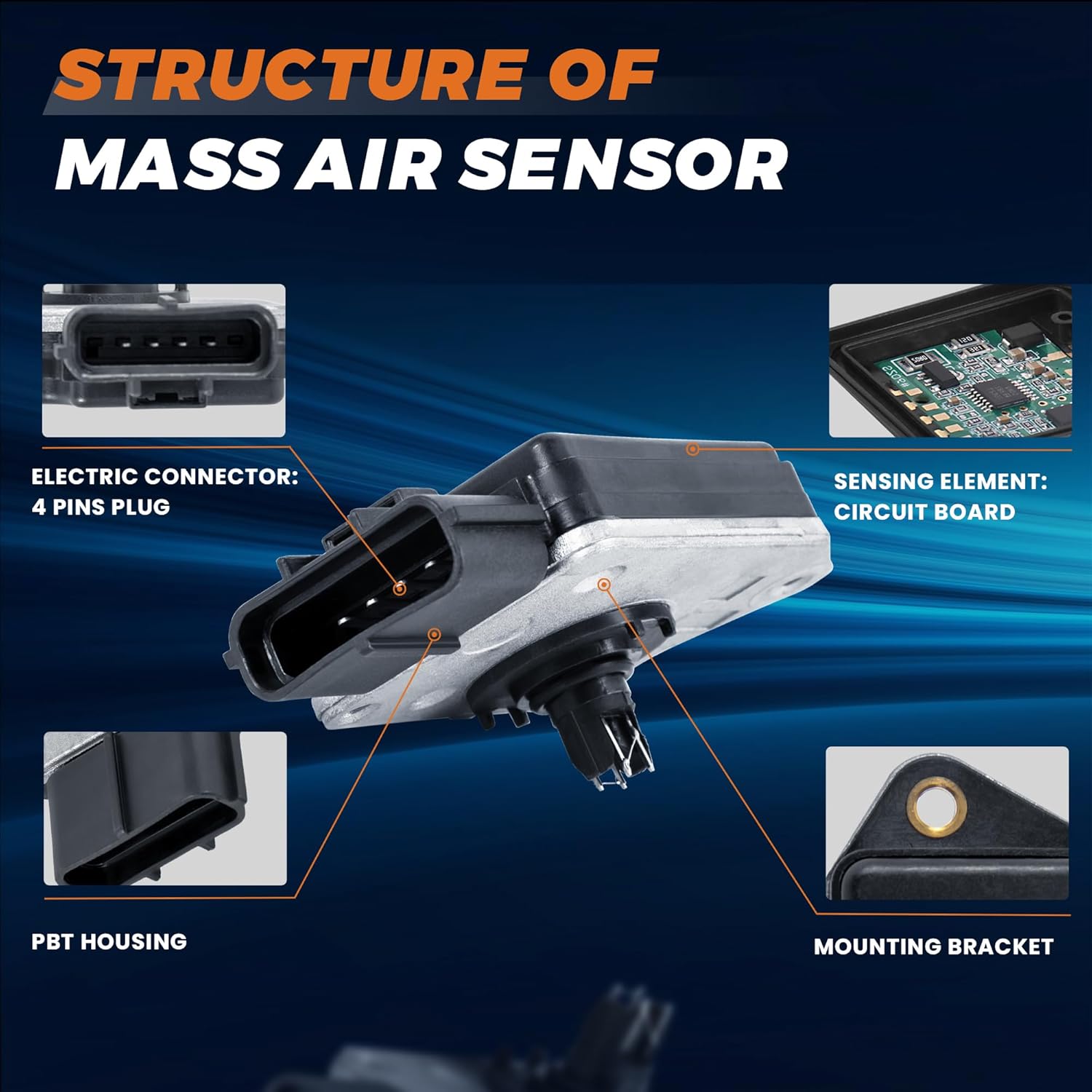 STRUCTURE OF
MASS AIR SENSOR

ELECTRIC CONNECTOR:
4 PINS PLUG

SENSING ELEMENT:
CIRCUIT BOARD

PBT HOUSING

MOUNTING BRACKET