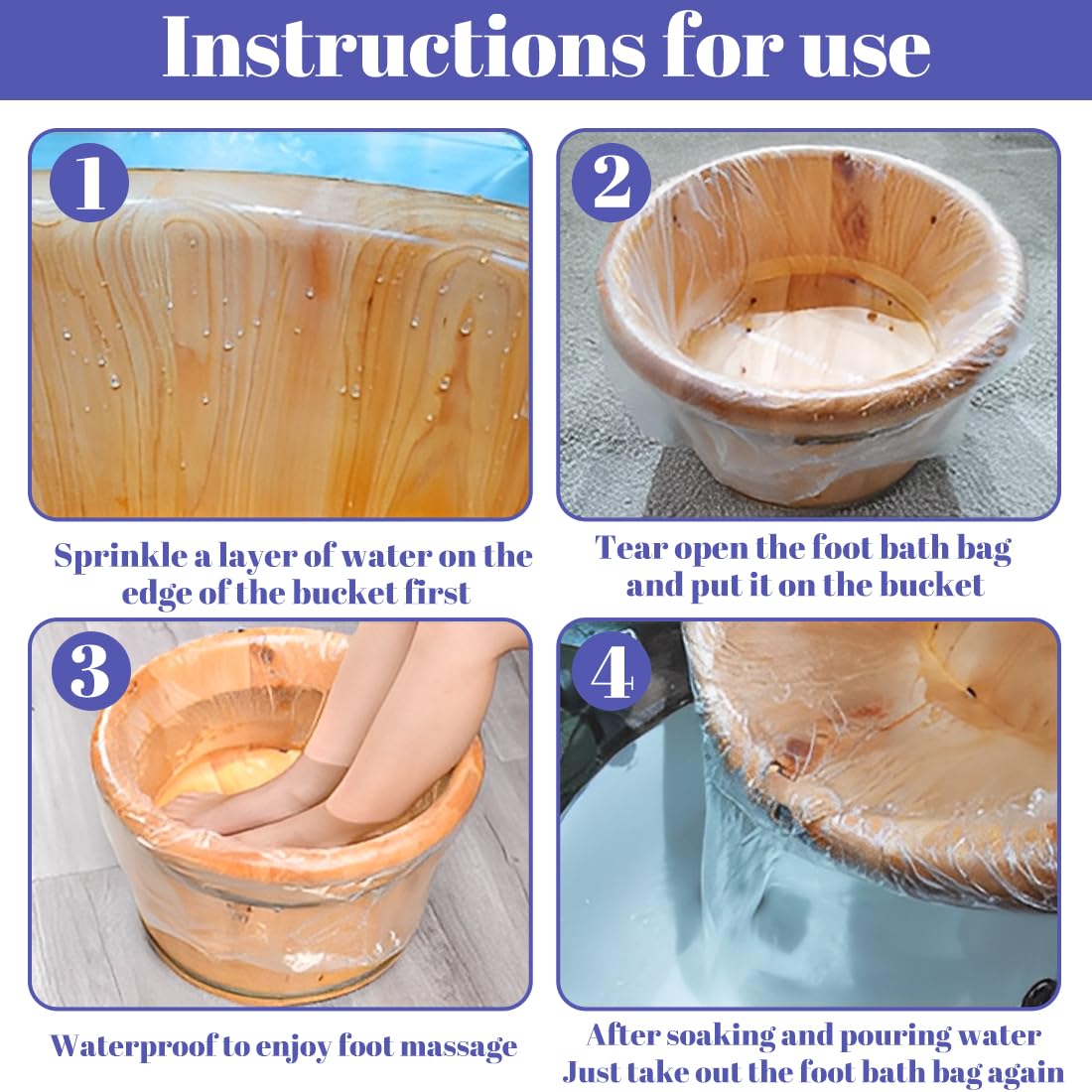 Instructions for use

1

Sprinkle a layer of water on the edge of the bucket first

2

Tear open the foot bath bag and put it on the bucket

3

Waterproof to enjoy foot massage

4

After soaking and pouring water
Just take out the foot bath bag again