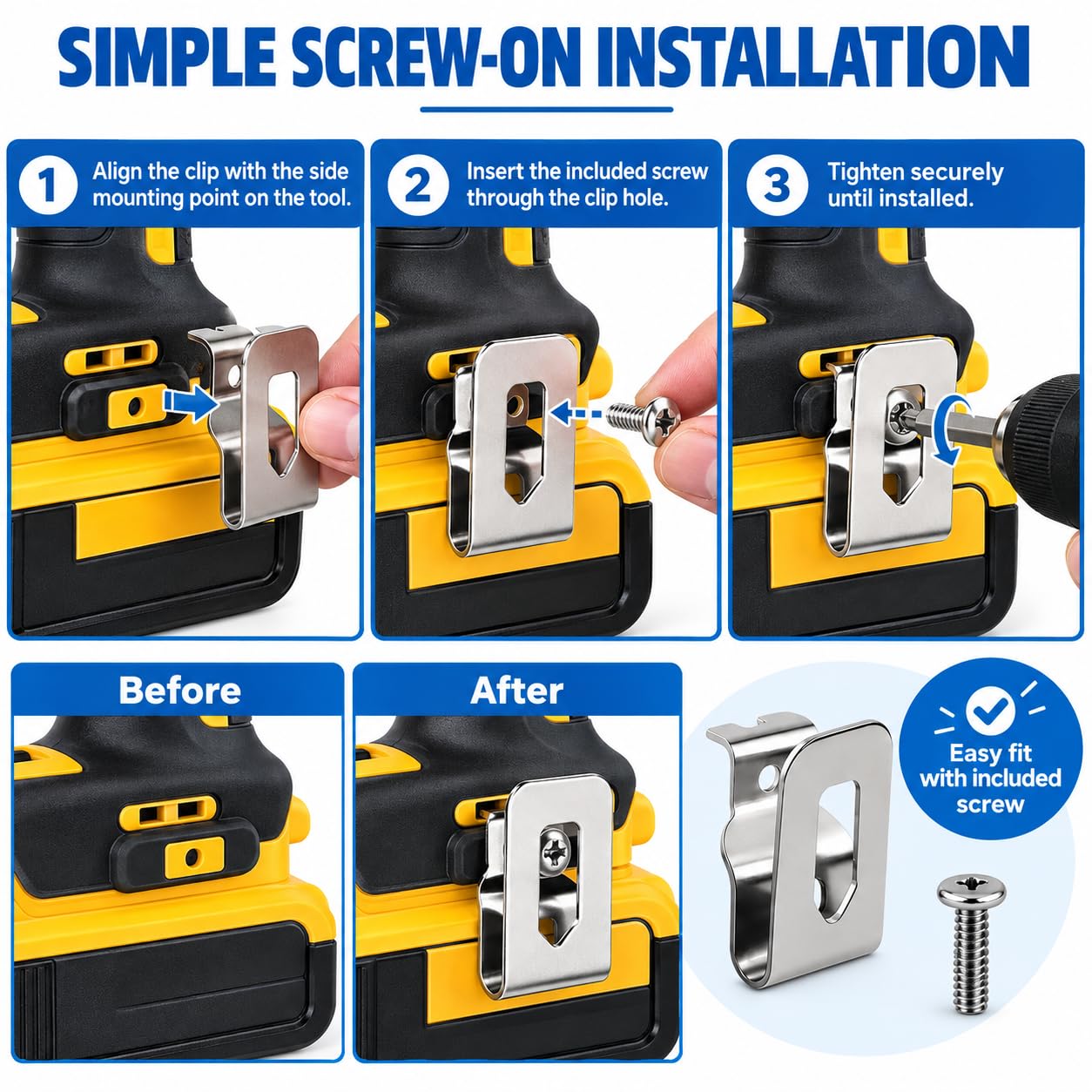 SIMPLE SCREW-ON INSTALLATION

1 Align the clip with the side mounting point on the tool.

2 Insert the included screw through the clip hole.

3 Tighten securely until installed.

Before

After

Easy fit with included screw