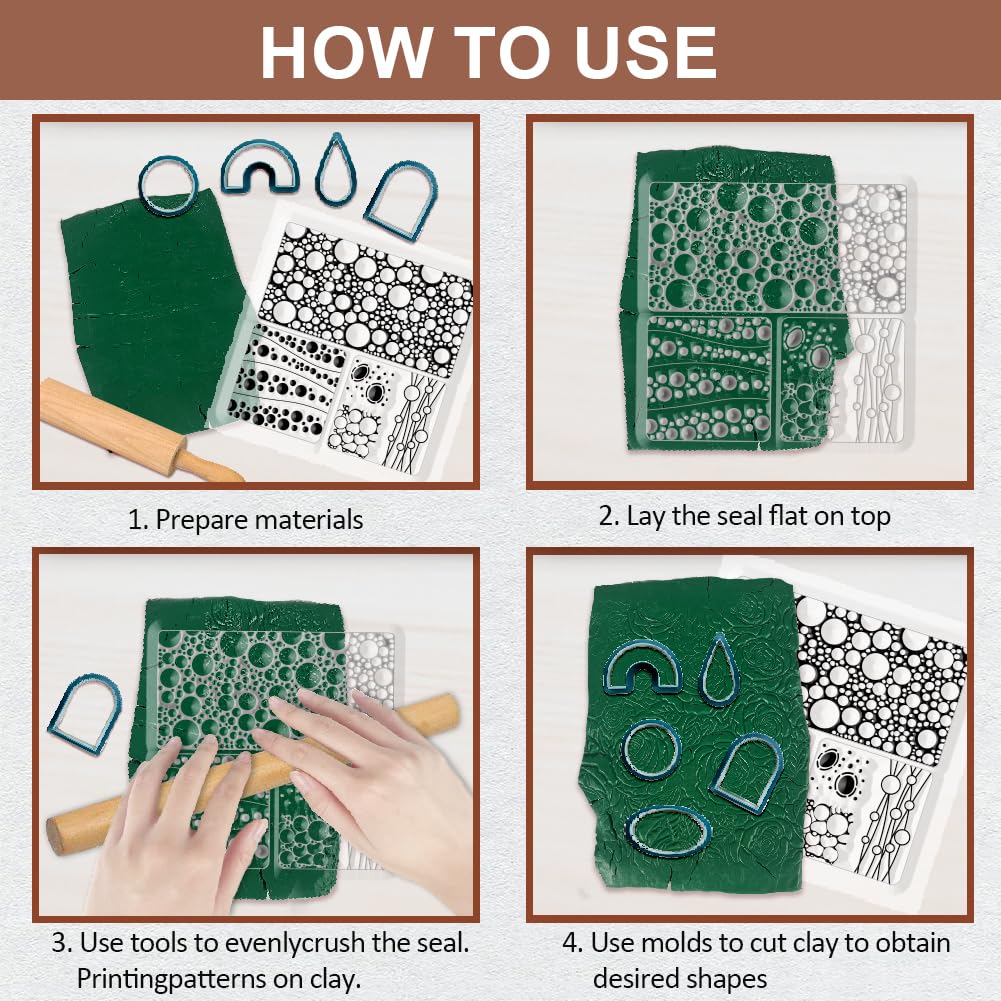 HOW TO USE

1. Prepare materials

2. Lay the seal flat on top

3. Use tools to evenlycrush the seal. Printingpatterns on clay.

4. Use molds to cut clay to obtain desired shapes