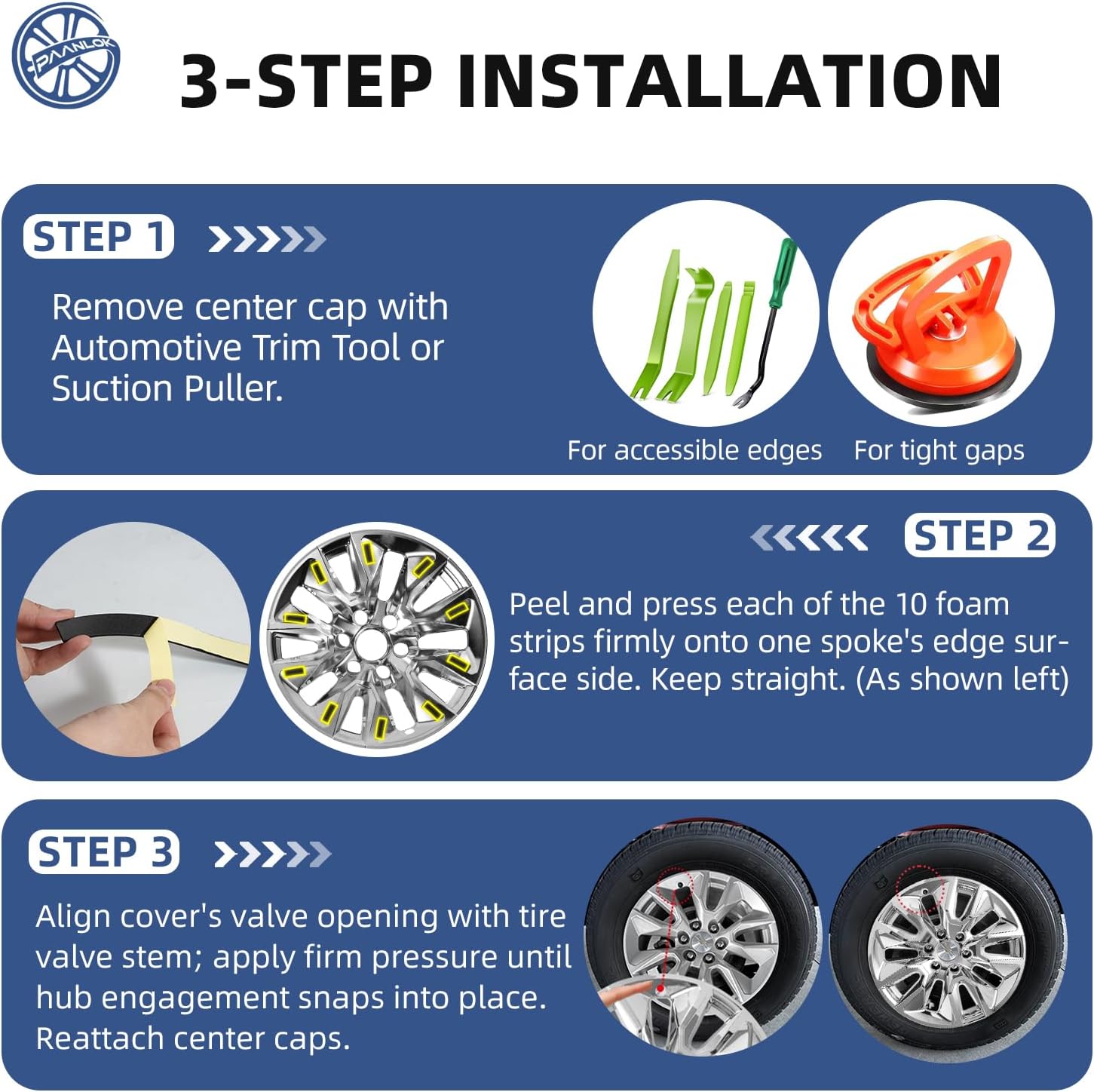 PAANLOK

3-STEP INSTALLATION

STEP 1

Remove center cap with Automotive Trim Tool or Suction Puller.

For accessible edges For tight gaps

STEP 2

Peel and press each of the 10 foam strips firmly onto one spoke's edge surface side. Keep straight. (As shown left)

STEP 3

Align cover's valve opening with tire valve stem; apply firm pressure until hub engagement snaps into place. Reattach center caps.