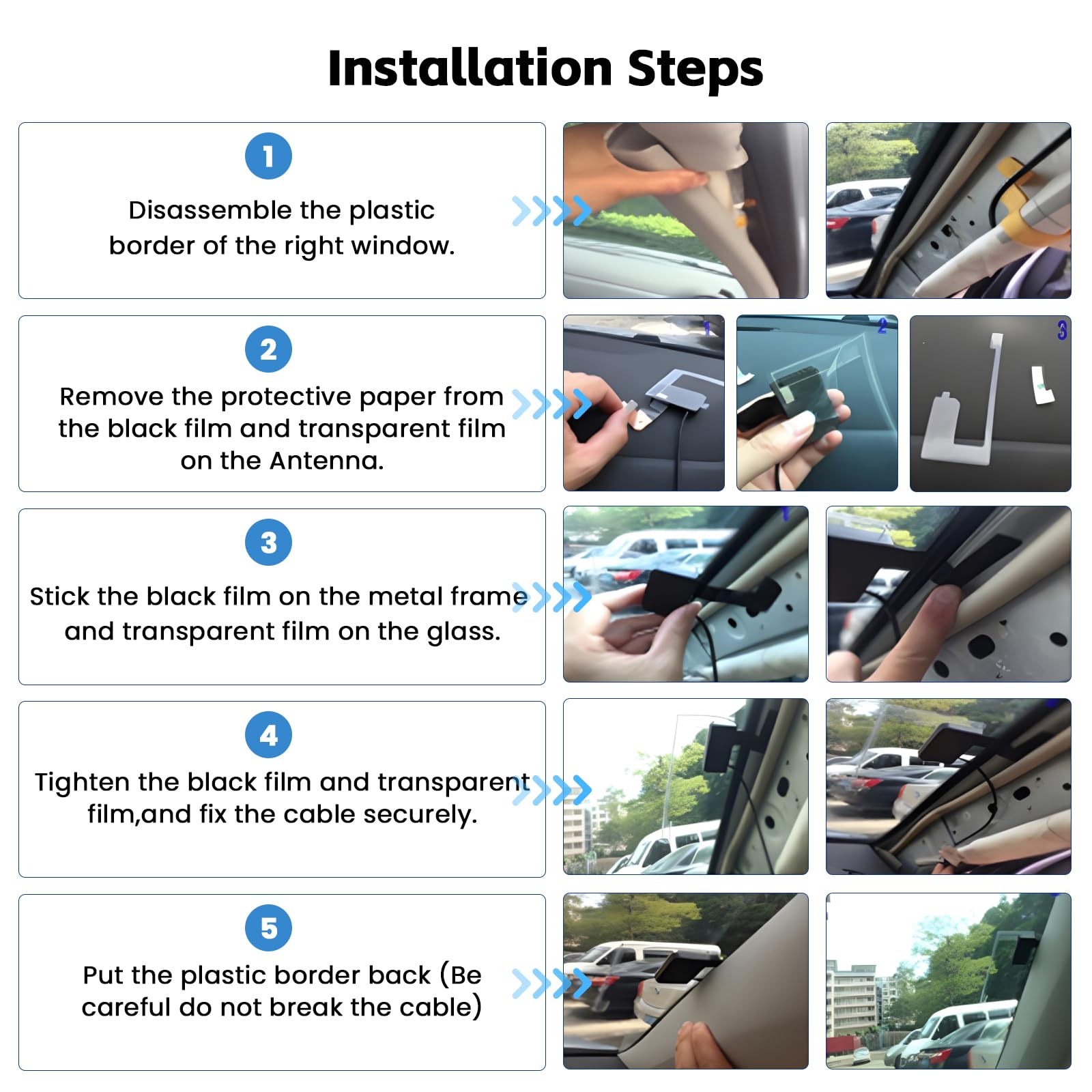 Installation Steps

1

Disassemble the plastic border of the right window.

2

Remove the protective paper from the black film and transparent film on the Antenna.

1

2

3

3

Stick the black film on the metal frame and transparent film on the glass.

4

Tighten the black film and transparent film,and fix the cable securely.

5

Put the plastic border back (Be careful do not break the cable)