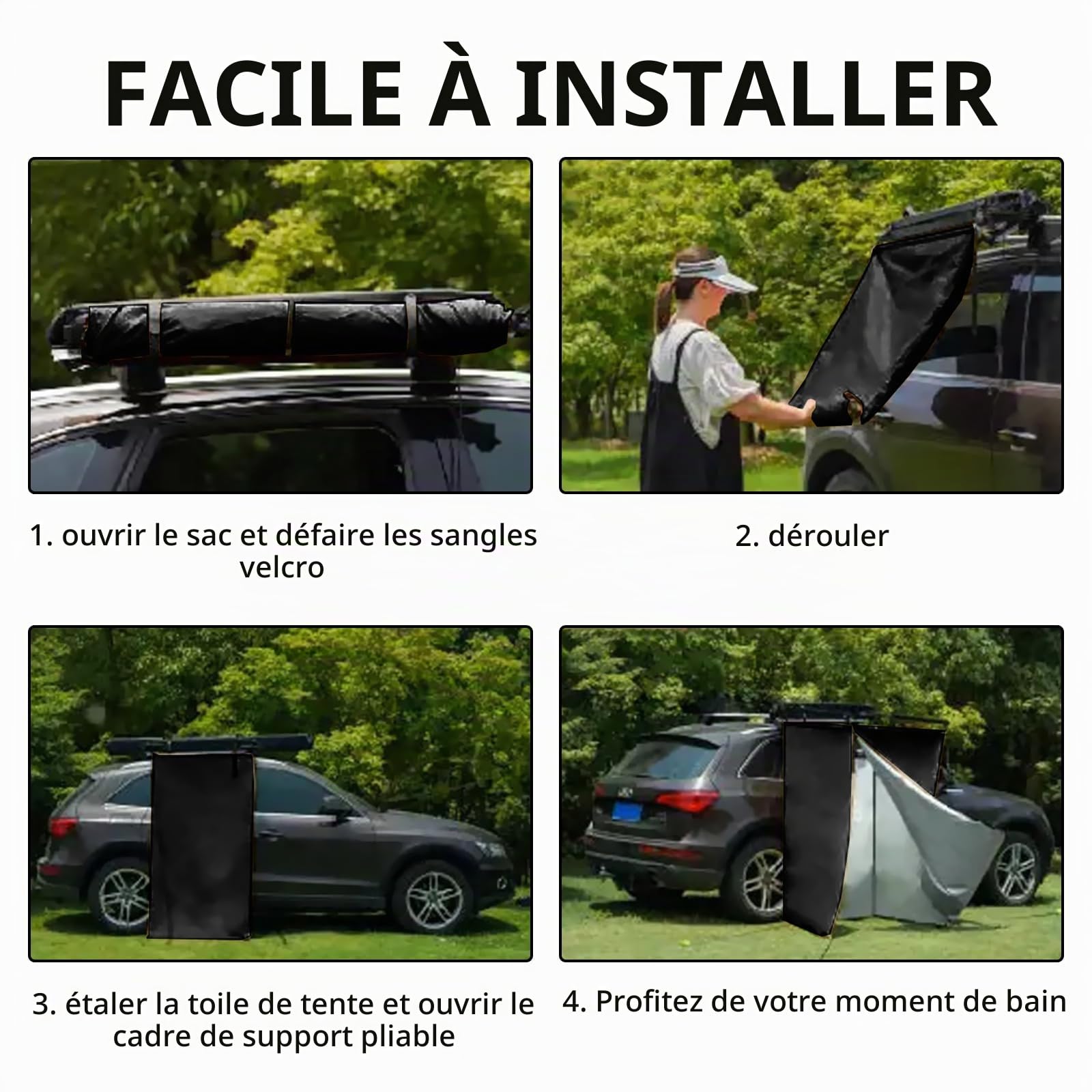 FACILE À INSTALLER

1. ouvrir le sac et défaire les sangles velcro

2. dérouler

3. étaler la toile de tente et ouvrir le cadre de support pliable

4. Profitez de votre moment de bain