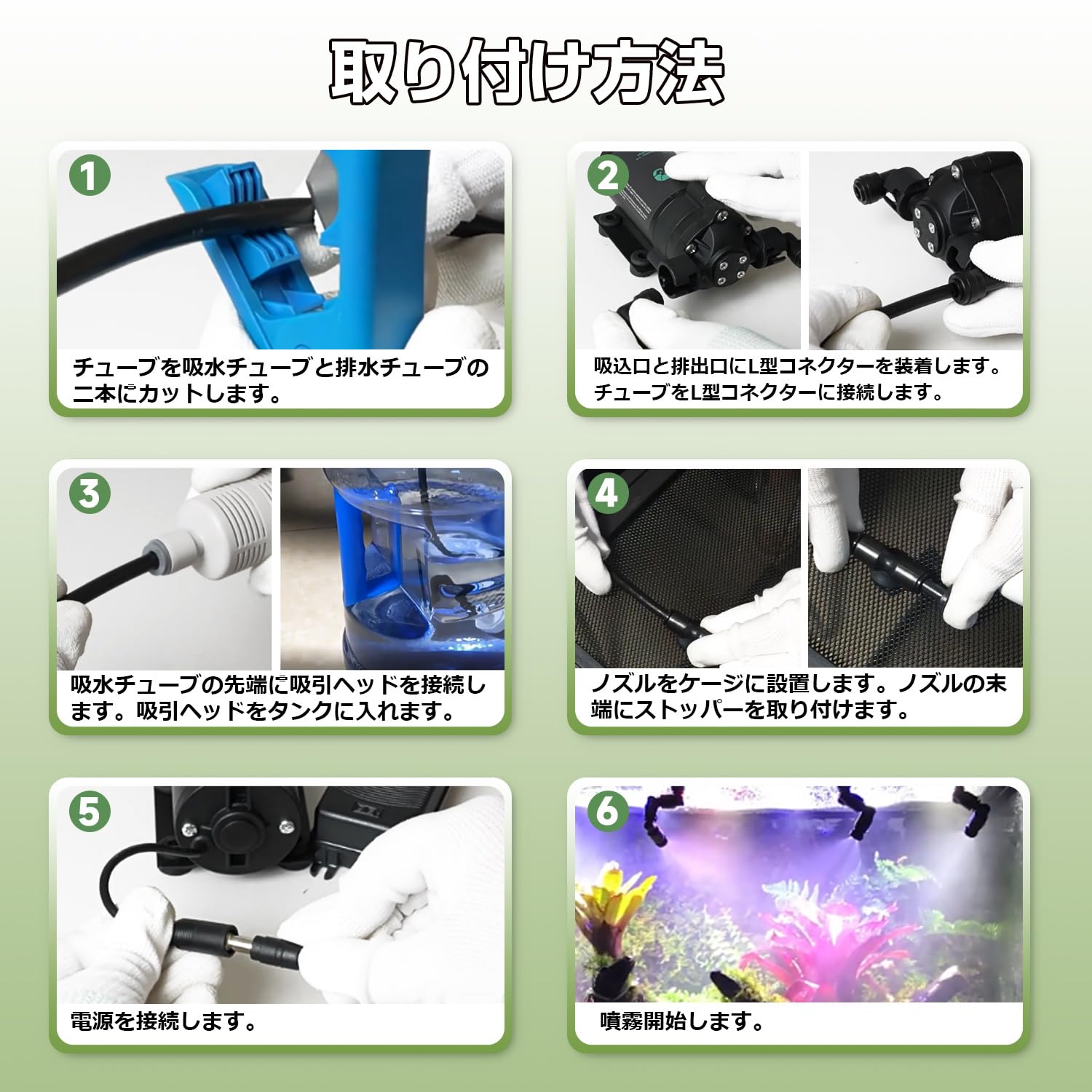 取り付け方法

1

チューブを吸水チューブと排水チューブの二本にカットします。

2

吸込口と排出口にL型コネクターを装着します。チューブをL型コネクターに接続します。

3

吸水チューブの先端に吸引ヘッドを接続します。吸引ヘッドをタンクに入れます。

4

ノズルをケージに設置します。ノズルの末端にストッパーを取り付けます。

5

電源を接続します。

6

噴霧開始します。