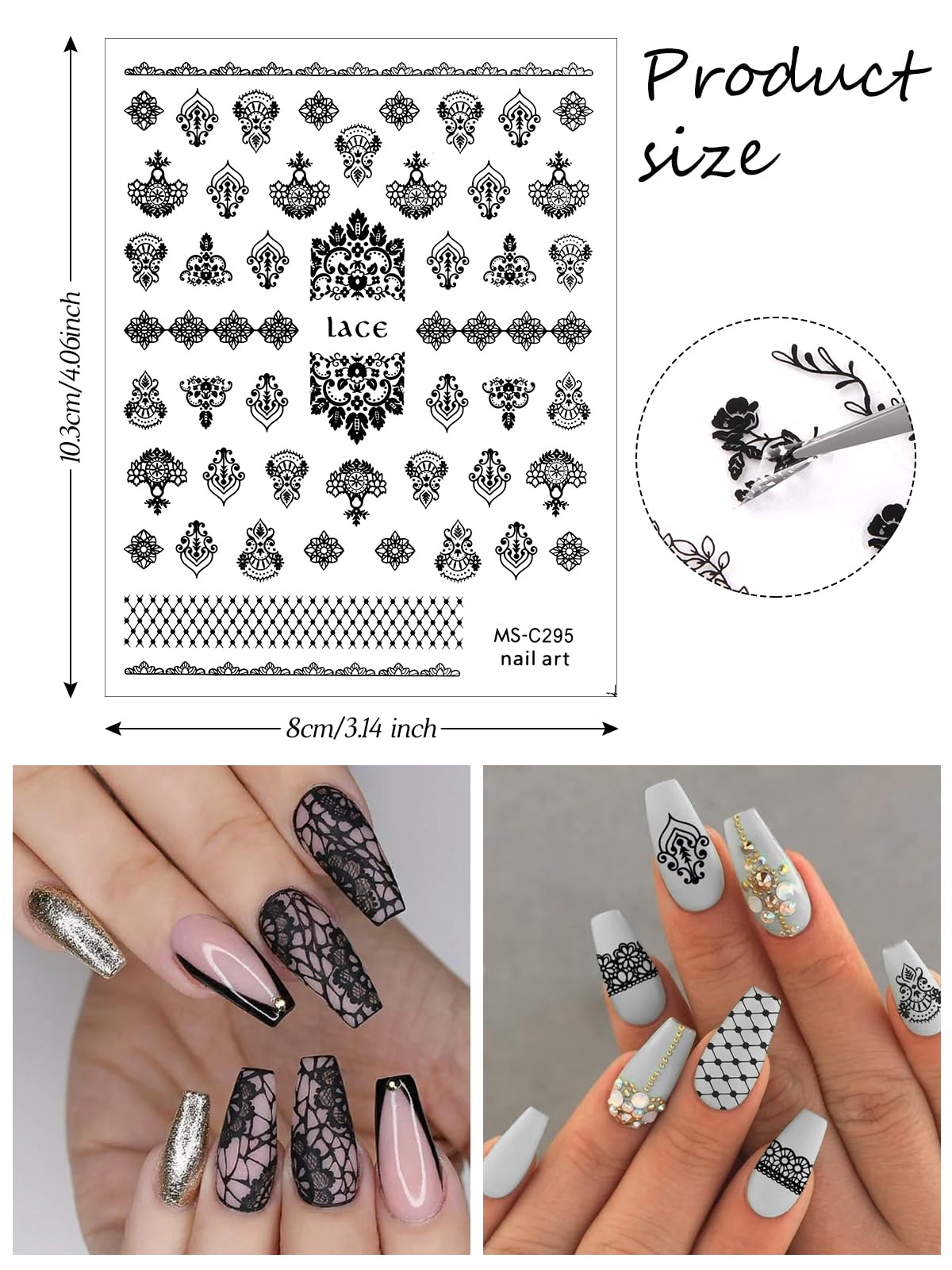 Product size

10.3cm/4.06inch

LACE

MS-C295
nail art

8cm/3.14 inch