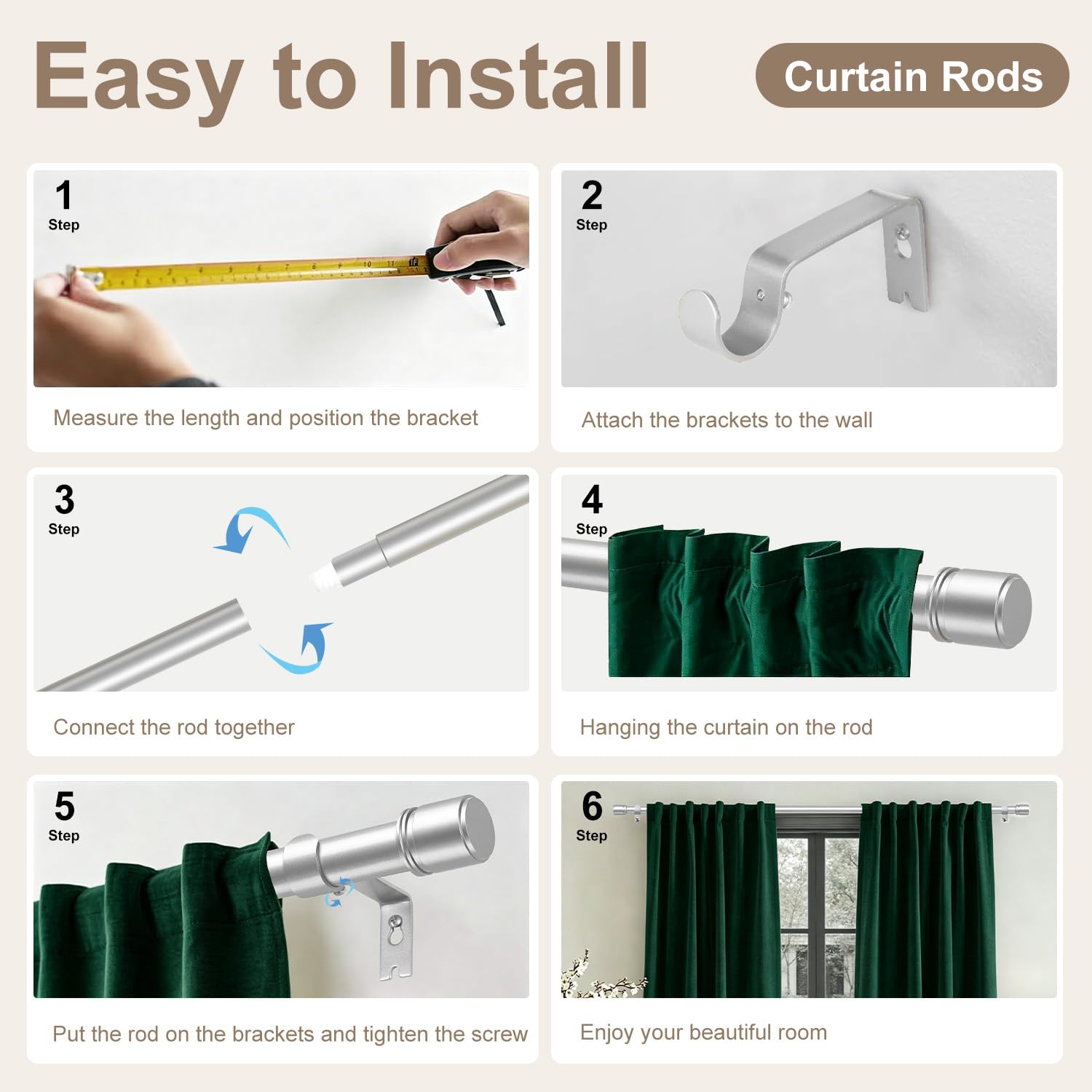 Easy to Install

Curtain Rods

1
Step

Measure the length and position the bracket

2
Step

Attach the brackets to the wall

3
Step

Connect the rod together

4
Step

Hanging the curtain on the rod

5
Step

Put the rod on the brackets and tighten the screw

6
Step

Enjoy your beautiful room