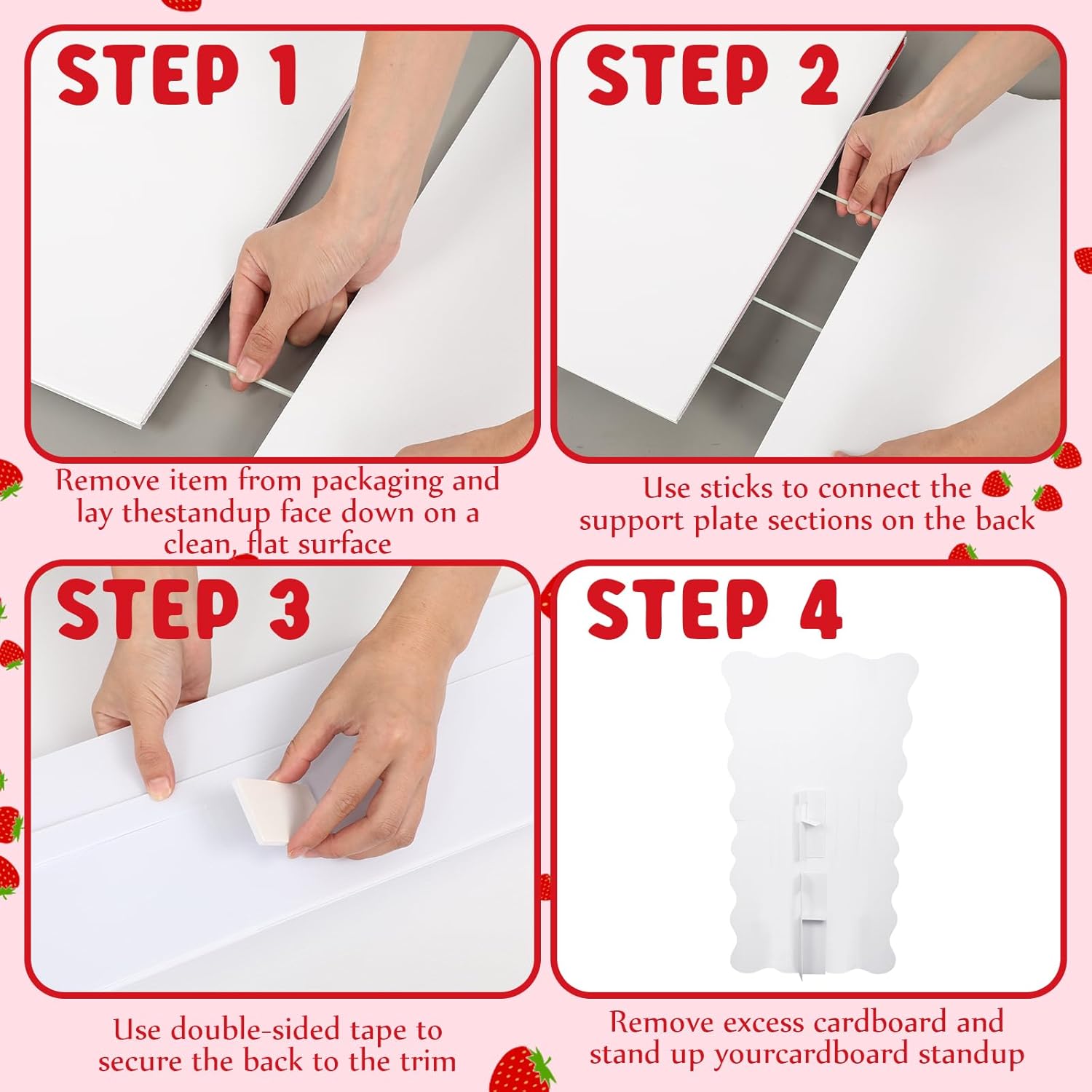 STEP 1

Remove item from packaging and lay thestandup face down on a clean, flat surface

STEP 2

Use sticks to connect the support plate sections on the back

STEP 3

Use double-sided tape to secure the back to the trim

STEP 4

Remove excess cardboard and stand up yourcardboard standup