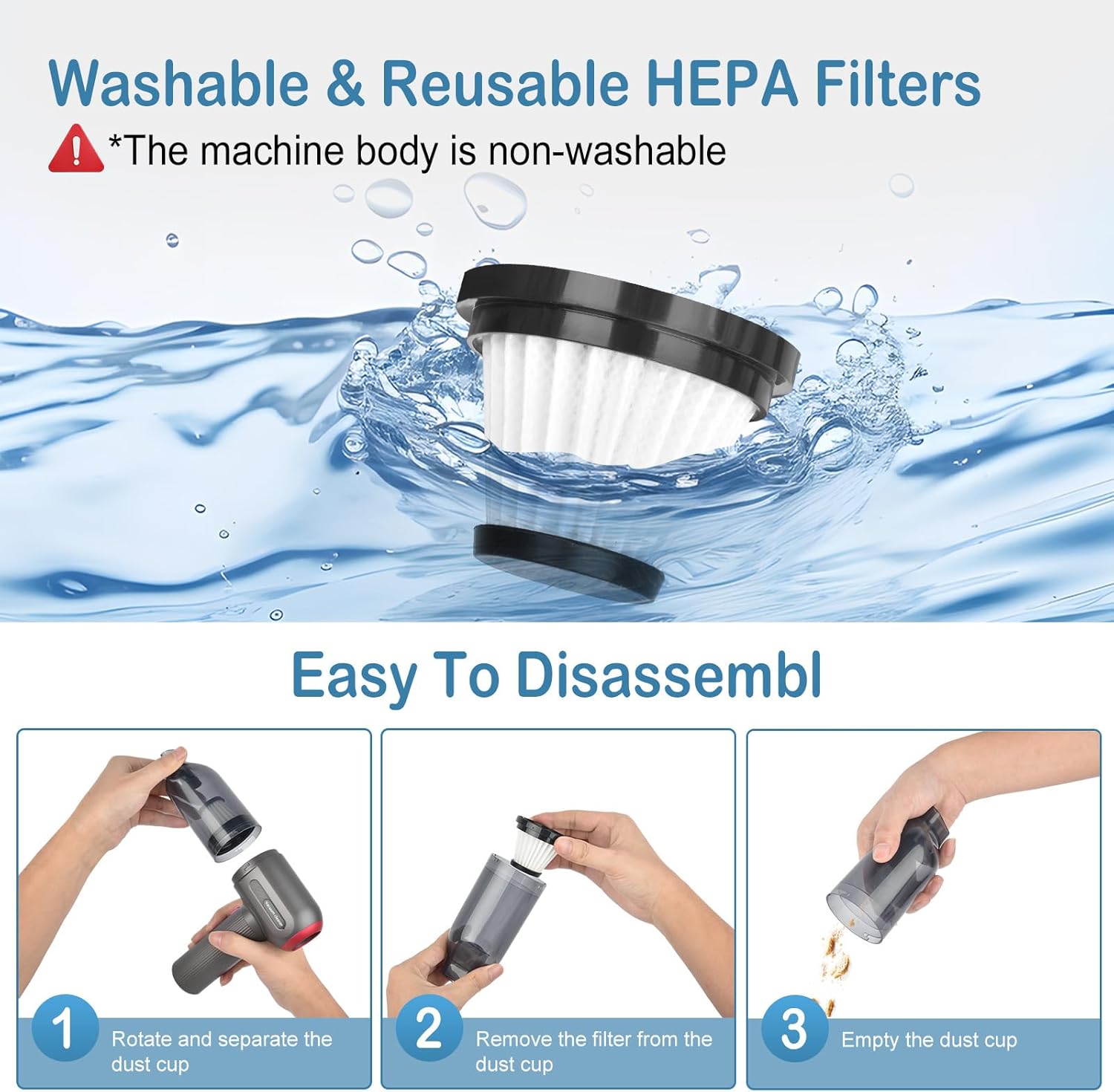 Washable & Reusable HEPA Filters
*The machine body is non-washable

Easy To Disassembl

1 Rotate and separate the dust cup

2 Remove the filter from the dust cup

3 Empty the dust cup