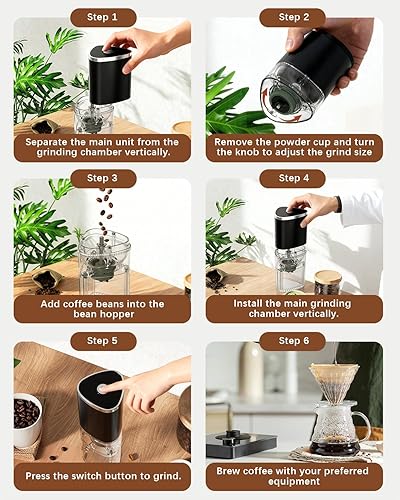 Step 1

Separate the main unit from the grinding chamber vertically.

Step 2

Remove the powder cup and turn the knob to adjust the grind size

Step 3

Add coffee beans into the bean hopper

Step 4

Install the main grinding chamber vertically.

Step 5

Press the switch button to grind.

Step 6

Brew coffee with your preferred equipment