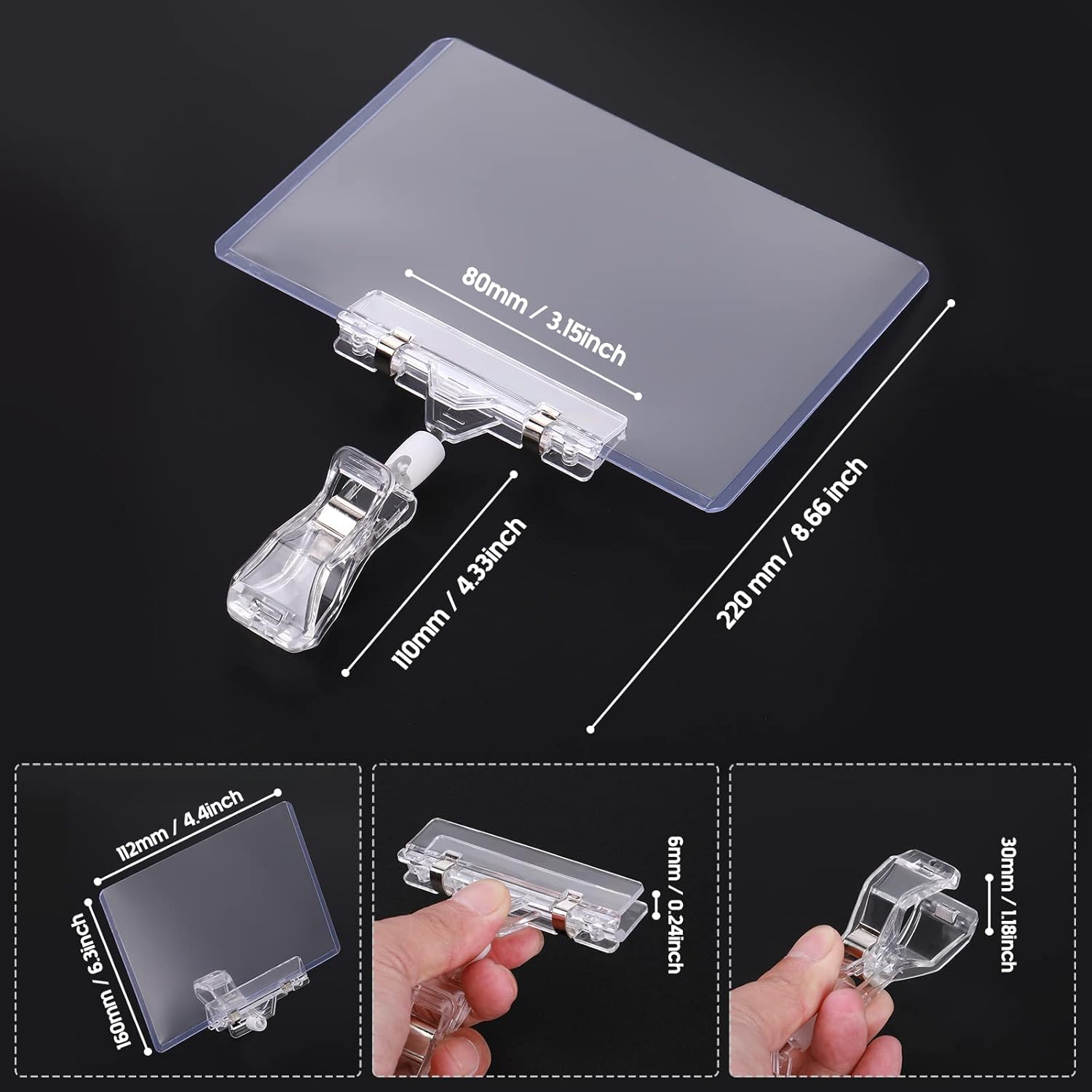 80mm / 3.15inch

110mm / 4.33inch

220 mm / 8.66 inch

112mm / 4.4inch

160mm / 6.3inch

6mm / 0.24inch

30mm / 1.18inch