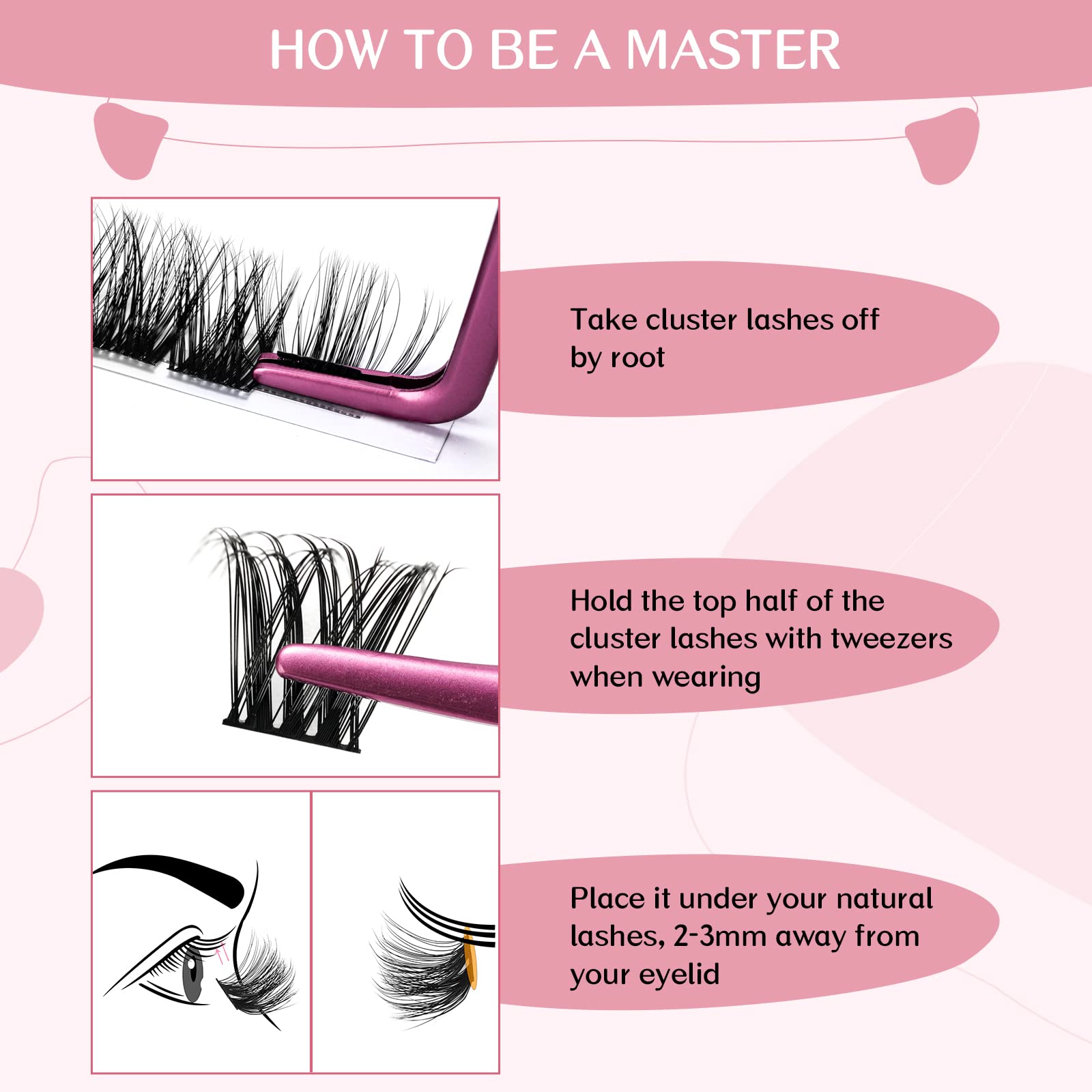 HOW TO BE A MASTER

Take cluster lashes off by root

Hold the top half of the cluster lashes with tweezers when wearing

Place it under your natural lashes, 2-3mm away from your eyelid