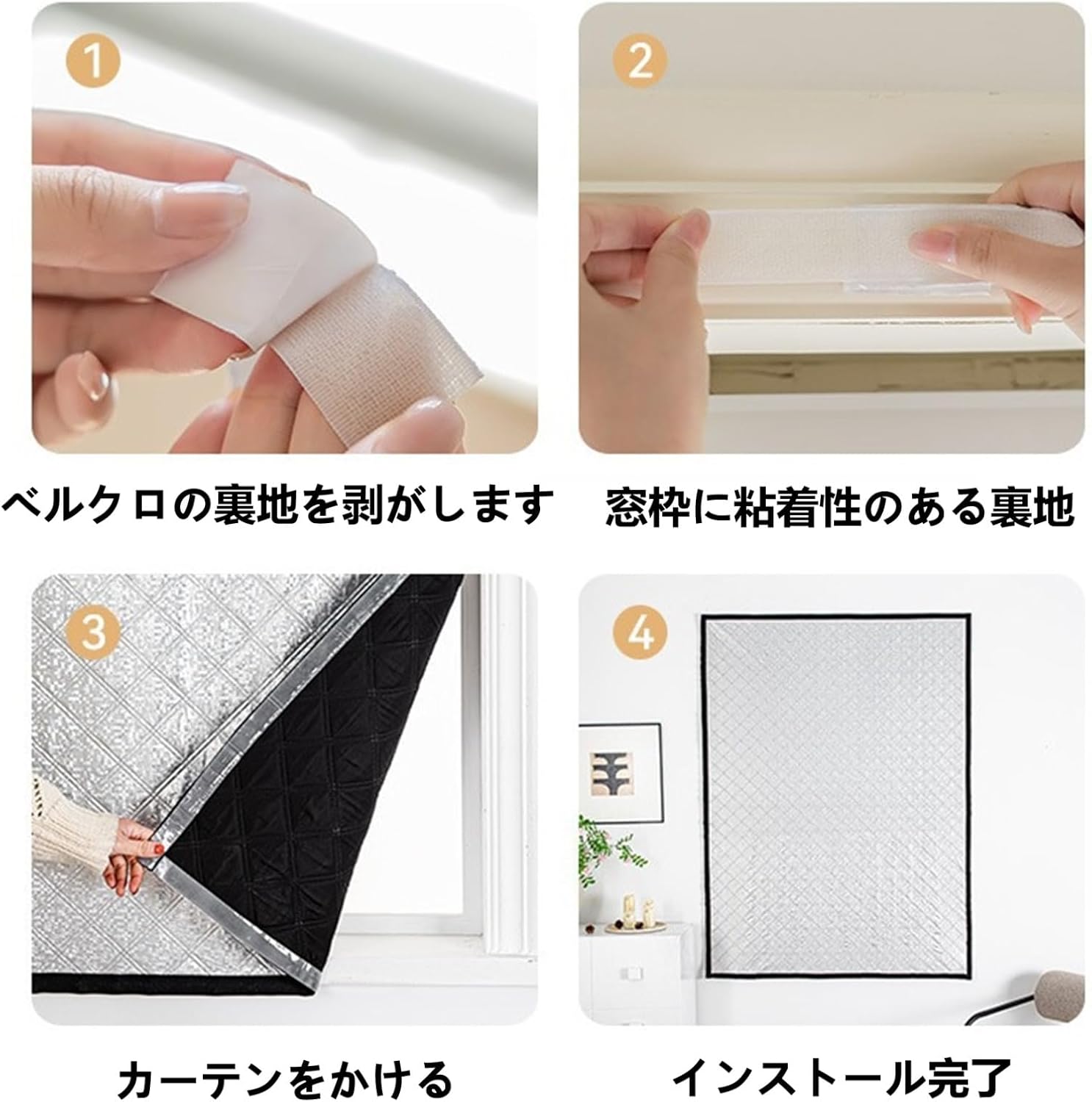 1

ベルクロの裏地を剥がします

2

窓枠に粘着性のある裏地

3

カーテンをかける

4

インストール完了