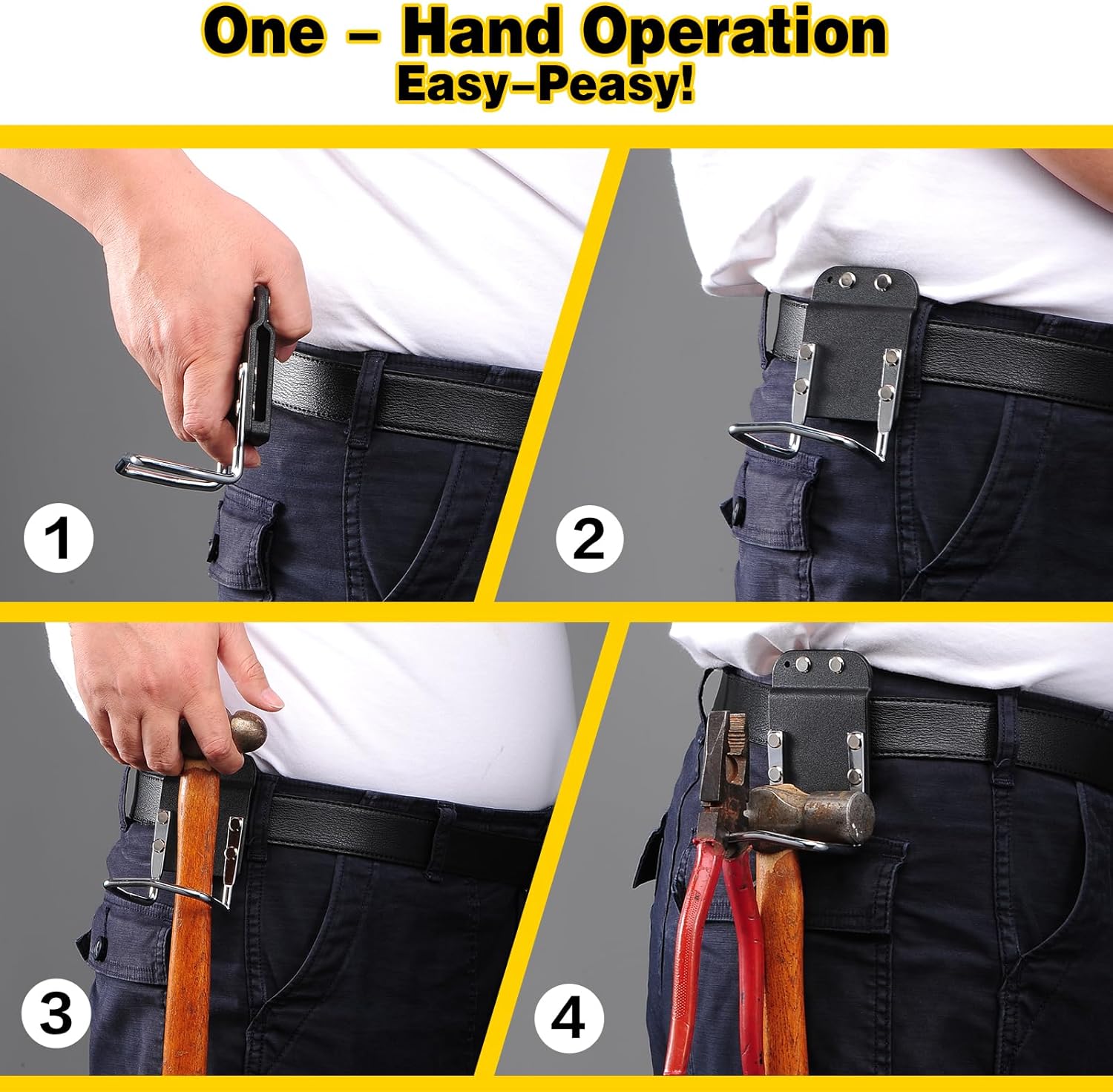 One – Hand Operation
Easy–Peasy!

1

2

3

4