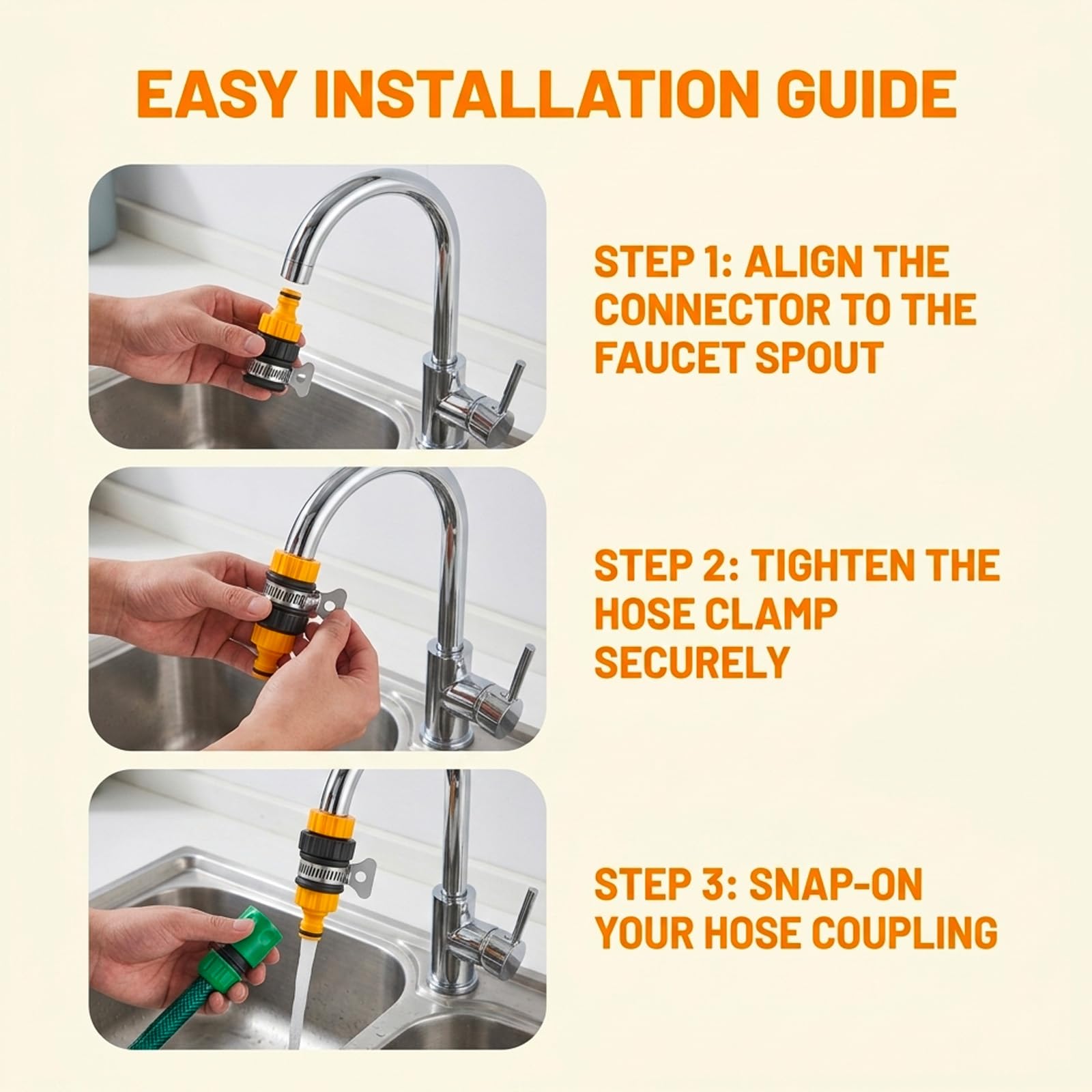 EASY INSTALLATION GUIDE

STEP 1: ALIGN THE CONNECTOR TO THE FAUCET SPOUT

STEP 2: TIGHTEN THE HOSE CLAMP SECURELY

STEP 3: SNAP-ON YOUR HOSE COUPLING