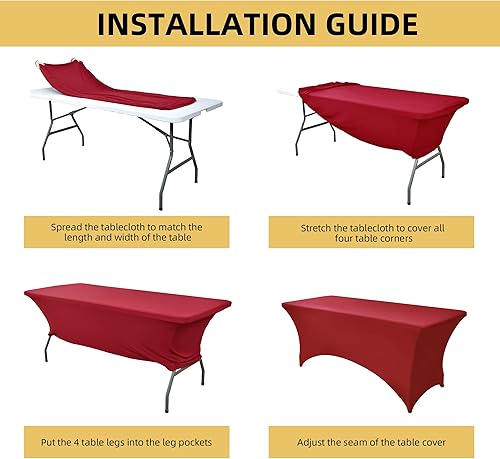 INSTALLATION GUIDE

Spread the tablecloth to match the length and width of the table

Stretch the tablecloth to cover all four table corners

Put the 4 table legs into the leg pockets

Adjust the seam of the table cover