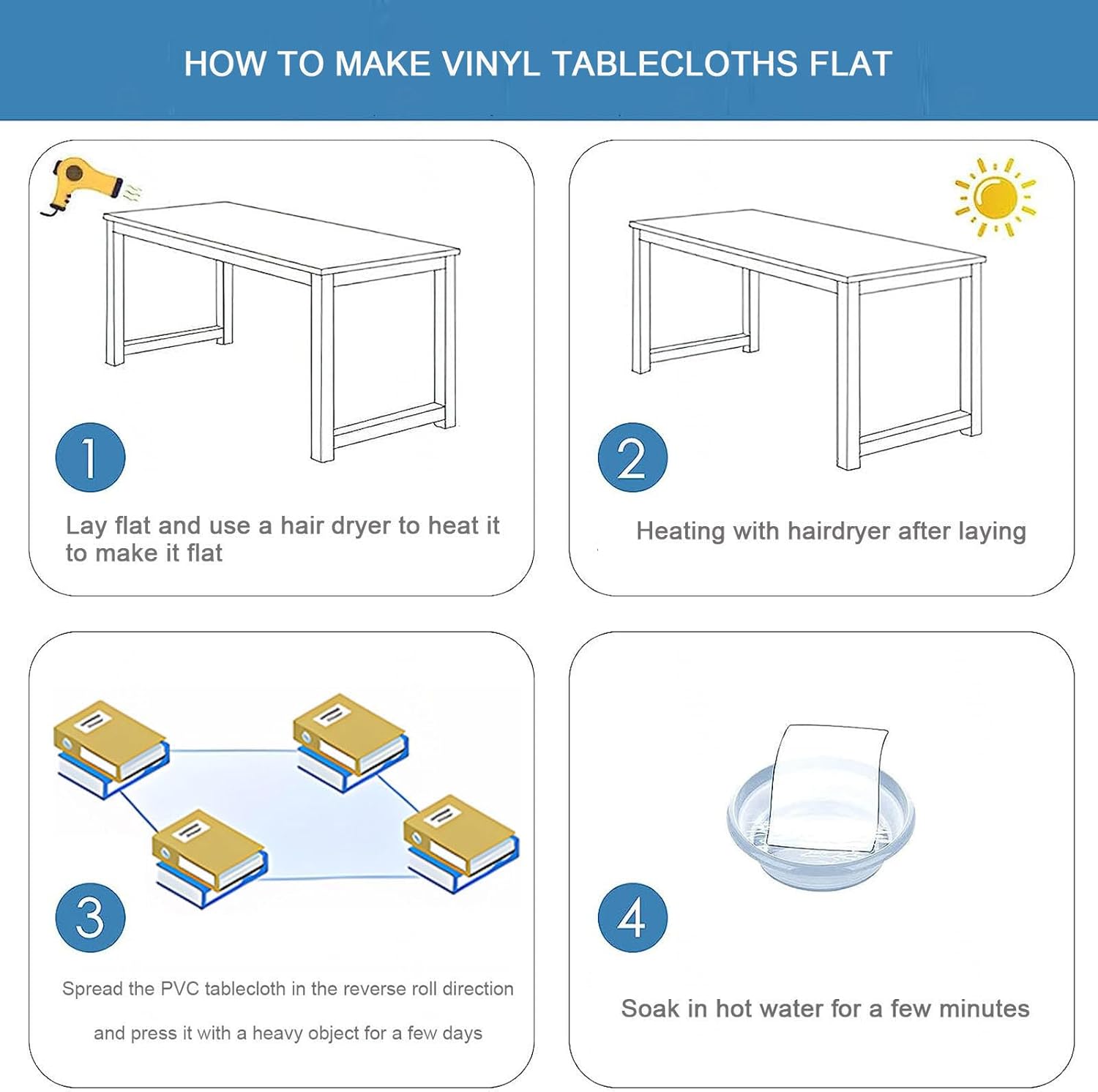 HOW TO MAKE VINYL TABLECLOTHS FLAT

1

Lay flat and use a hair dryer to heat it to make it flat

2

Heating with hairdryer after laying

3

Spread the PVC tablecloth in the reverse roll direction and press it with a heavy object for a few days

4

Soak in hot water for a few minutes