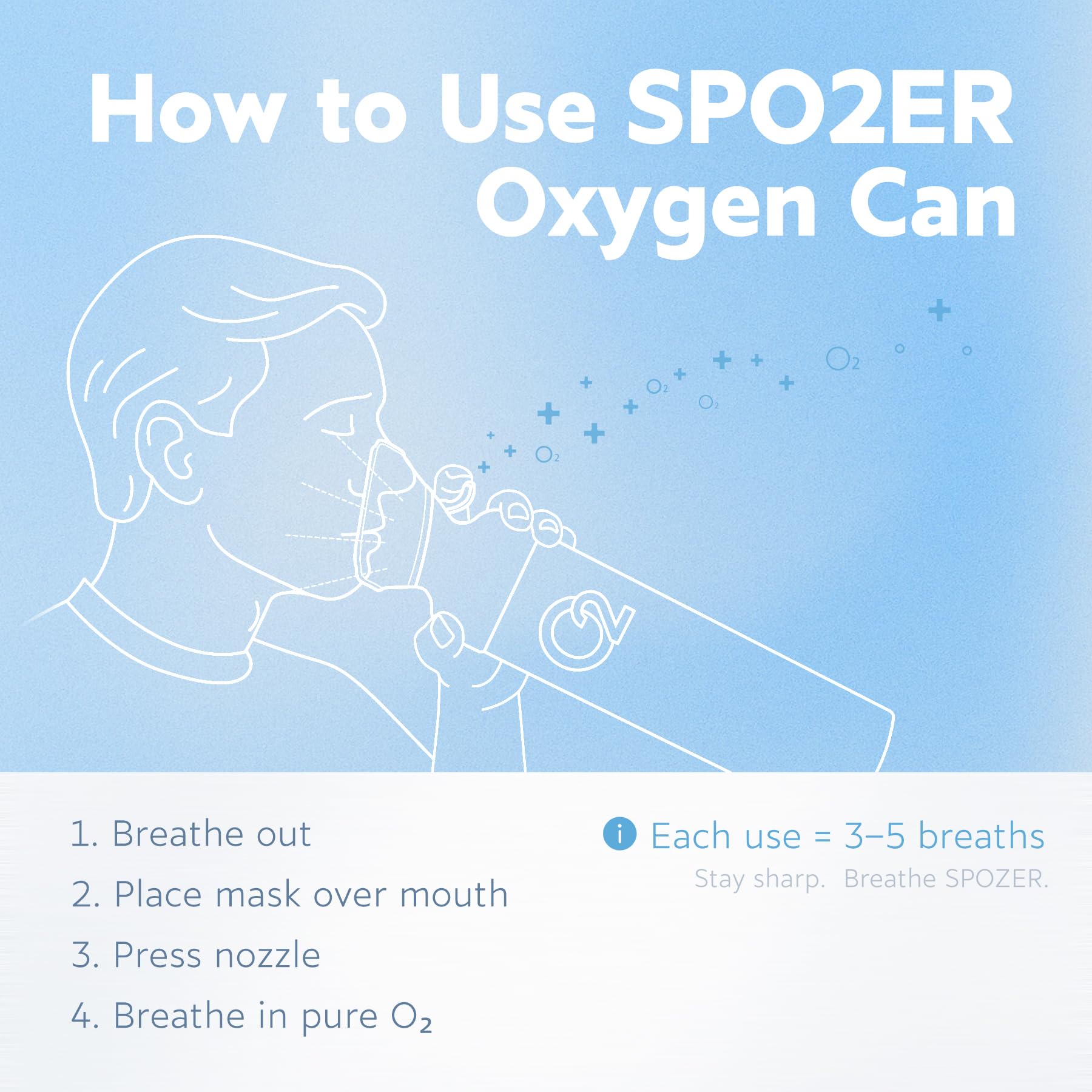 How to Use SPO2ER Oxygen Can

$O_2$

$O_2$

$O_2$

$O_2$

$O_2$

1. Breathe out

2. Place mask over mouth

3. Press nozzle

4. Breathe in pure $O_2$

i Each use = 3–5 breaths

Stay sharp. Breathe SPOZER.