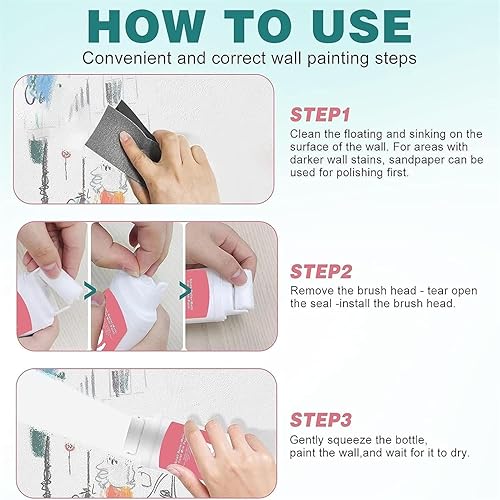 HOW TO USE
Convenient and correct wall painting steps

STEP1
Clean the floating and sinking on the surface of the wall. For areas with darker wall stains, sandpaper can be used for polishing first.

STEP2
Remove the brush head - tear open the seal -install the brush head.

STEP3
Gently squeeze the bottle, paint the wall,and wait for it to dry.