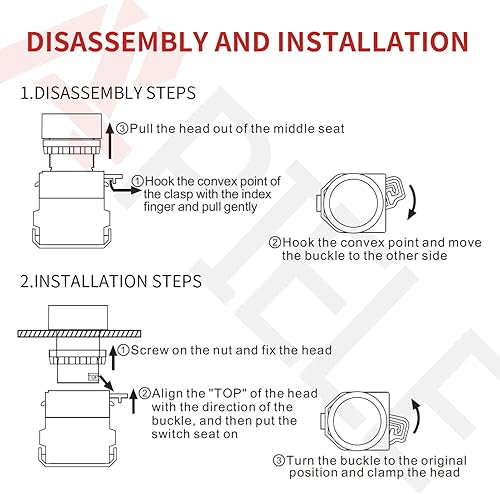 DISASSEMBLY AND INSTALLATION

1.DISASSEMBLY STEPS

③Pull the head out of the middle seat

①Hook the convex point of the clasp with the index finger and pull gently

②Hook the convex point and move the buckle to the other side

2.INSTALLATION STEPS

①Screw on the nut and fix the head

TOP

②Align the "TOP" of the head with the direction of the buckle, and then put the switch seat on

③Turn the buckle to the original position and clamp the head