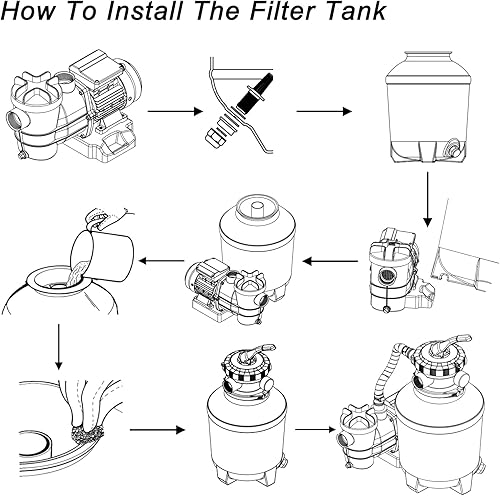 How To Install The Filter Tank