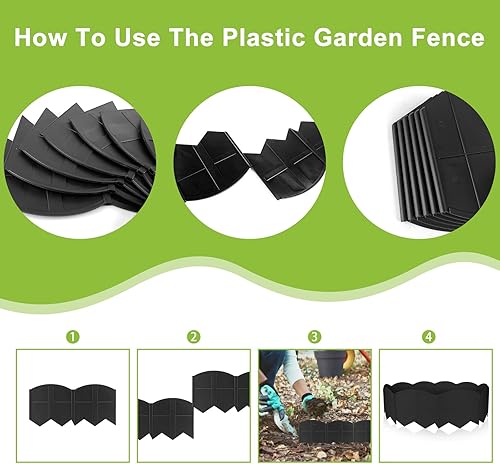 How To Use The Plastic Garden Fence

1

2

3

4