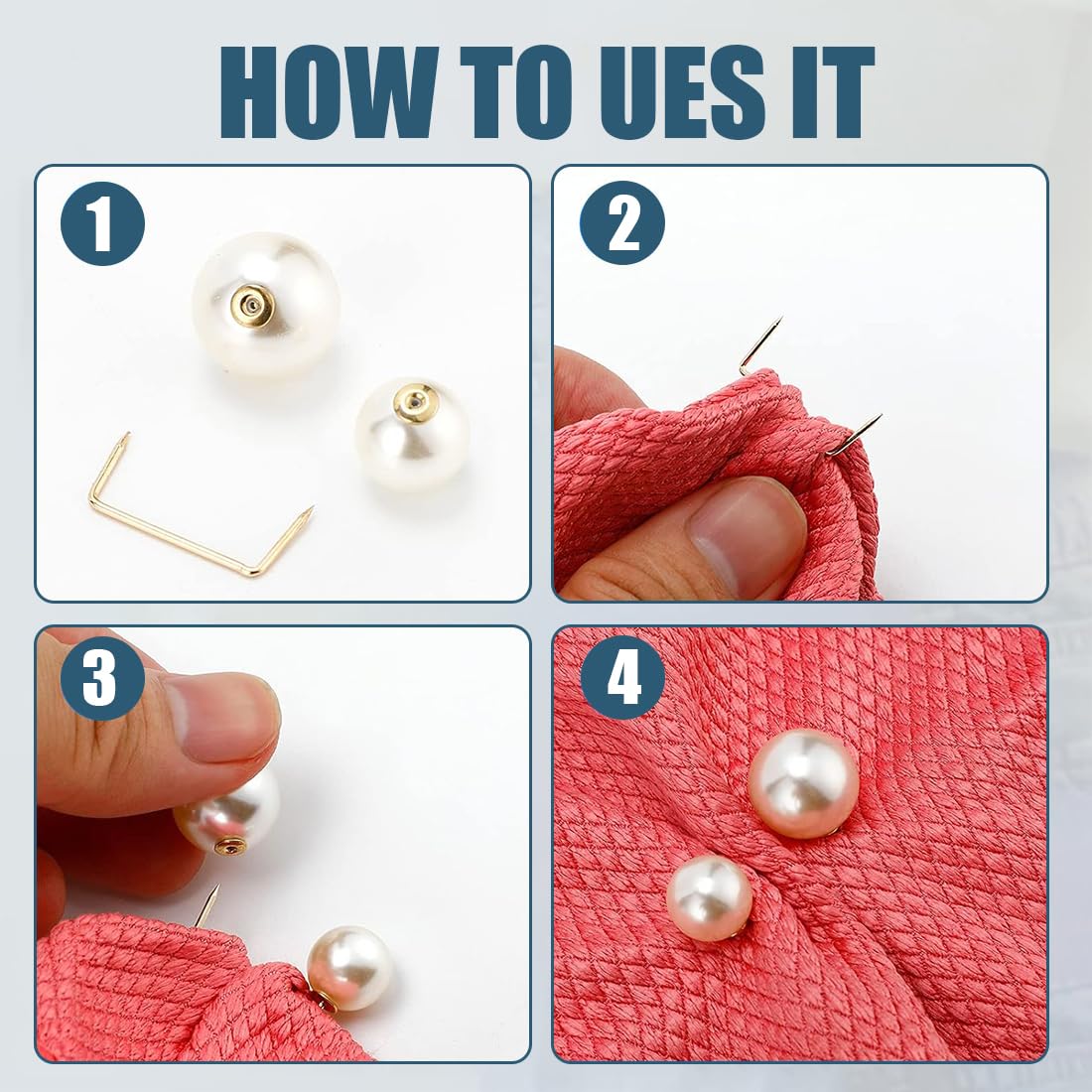 HOW TO UES IT

1

2

3

4