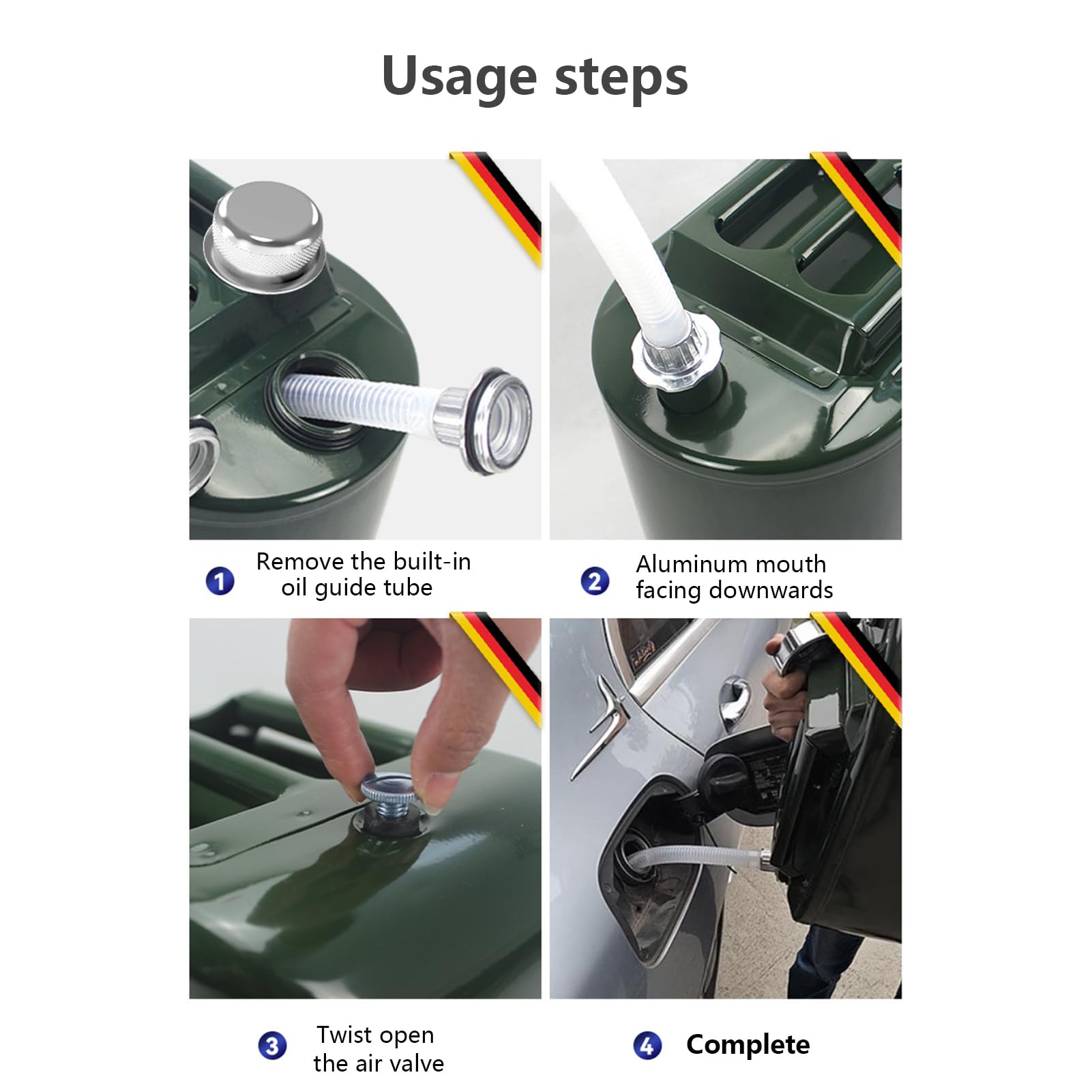 Usage steps

1 Remove the built-in oil guide tube

2 Aluminum mouth facing downwards

3 Twist open the air valve

4 Complete