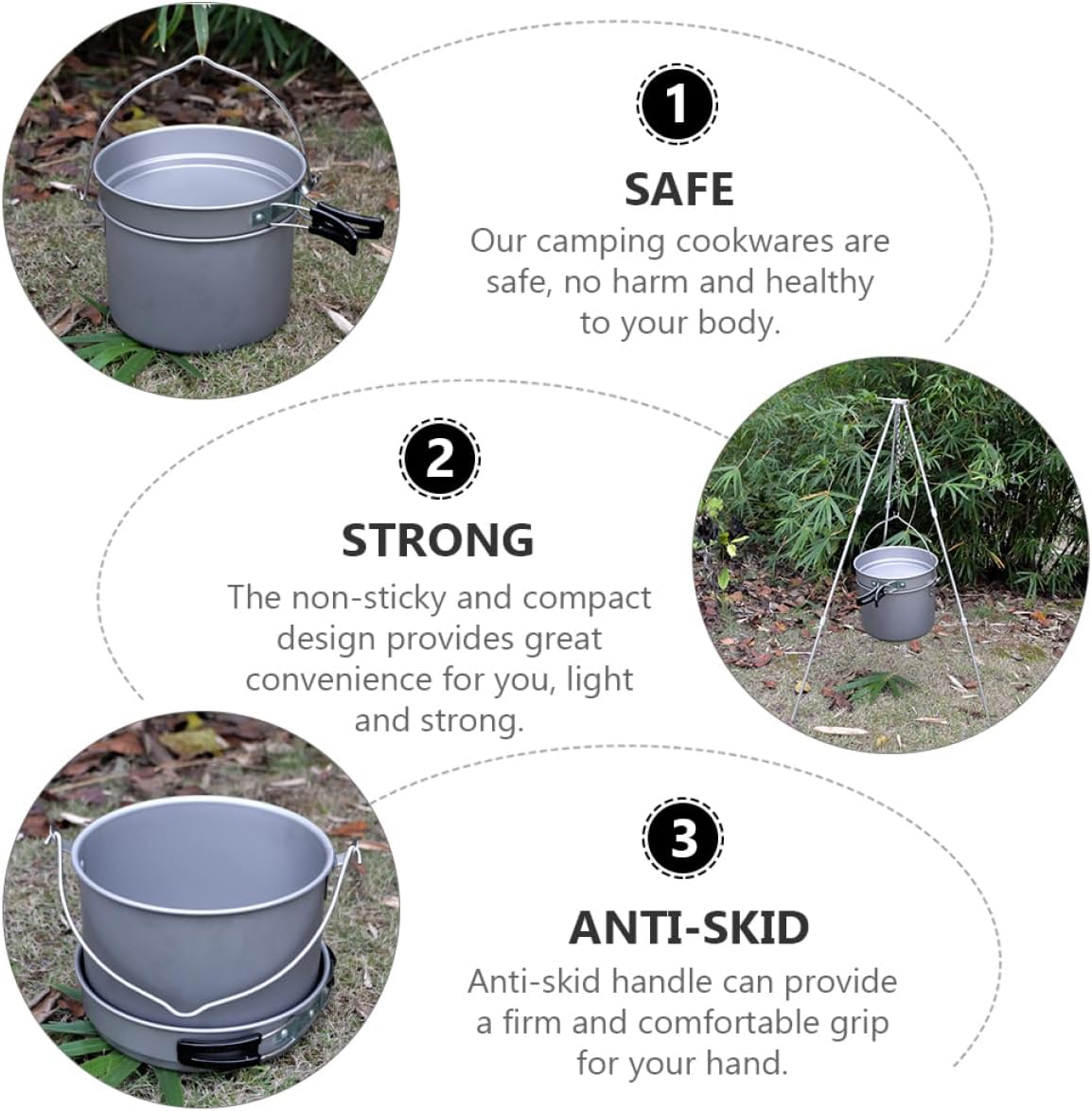 1

SAFE

Our camping cookwares are safe, no harm and healthy to your body.

2

STRONG

The non-sticky and compact design provides great convenience for you, light and strong.

3

ANTI-SKID

Anti-skid handle can provide a firm and comfortable grip for your hand.