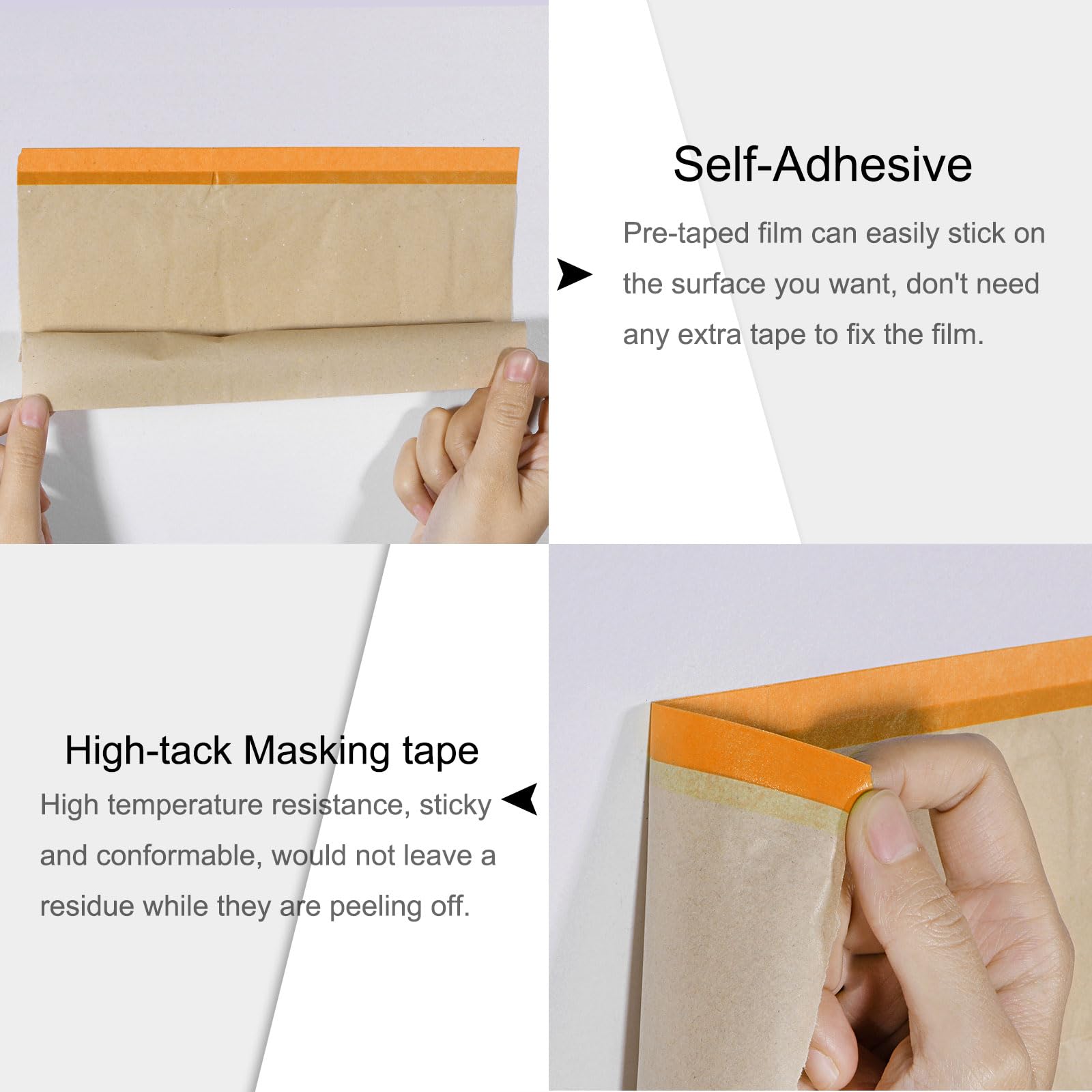 Self-Adhesive

Pre-taped film can easily stick on the surface you want, don't need any extra tape to fix the film.

High-tack Masking tape

High temperature resistance, sticky and conformable, would not leave a residue while they are peeling off.