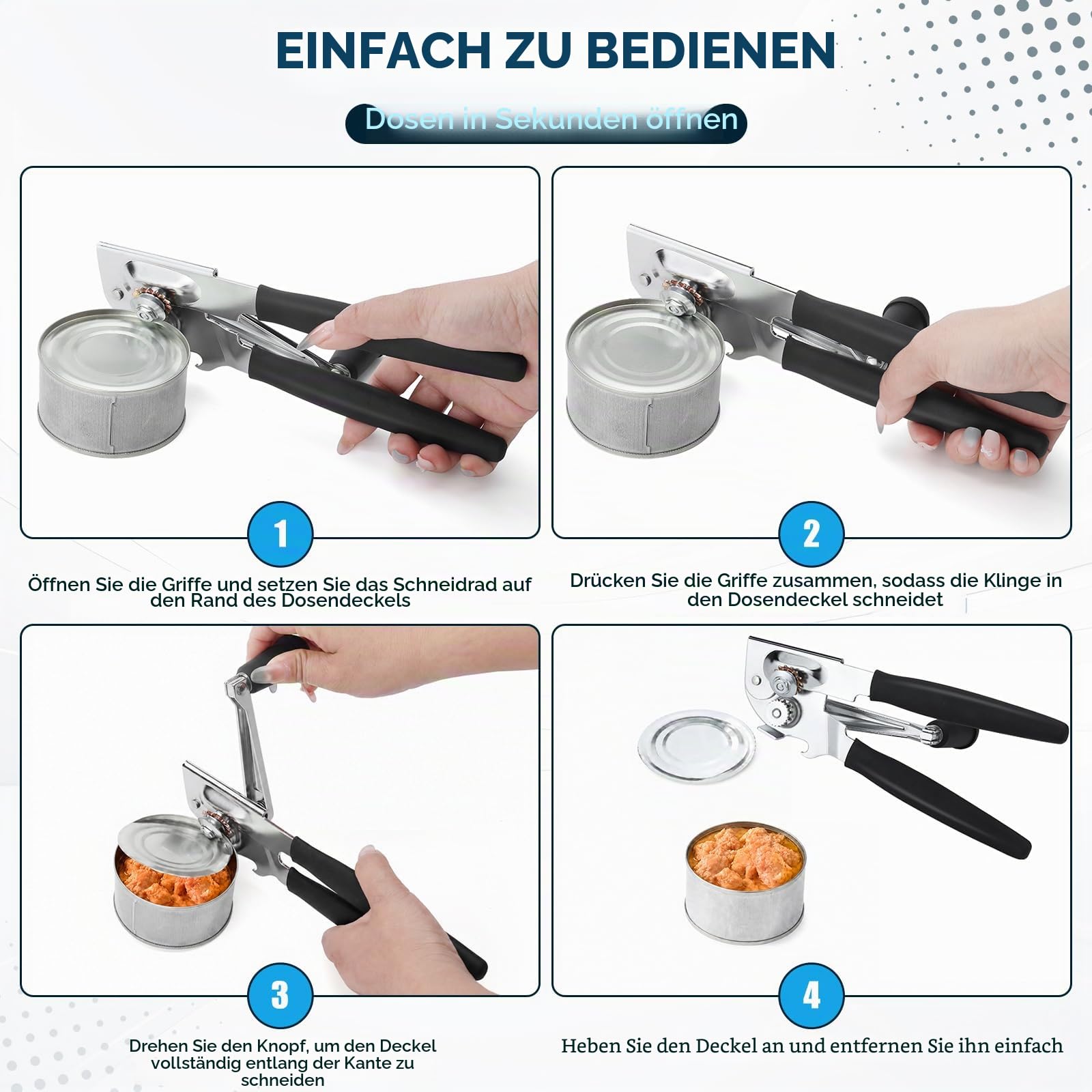 EINFACH ZU BEDIENEN

Dosen in Sekunden öffnen

1

Öffnen Sie die Griffe und setzen Sie das Schneidrad auf den Rand des Dosendeckels

2

Drücken Sie die Griffe zusammen, sodass die Klinge in den Dosendeckel schneidet

3

Drehen Sie den Knopf, um den Deckel vollständig entlang der Kante zu schneiden

4

Heben Sie den Deckel an und entfernen Sie ihn einfach