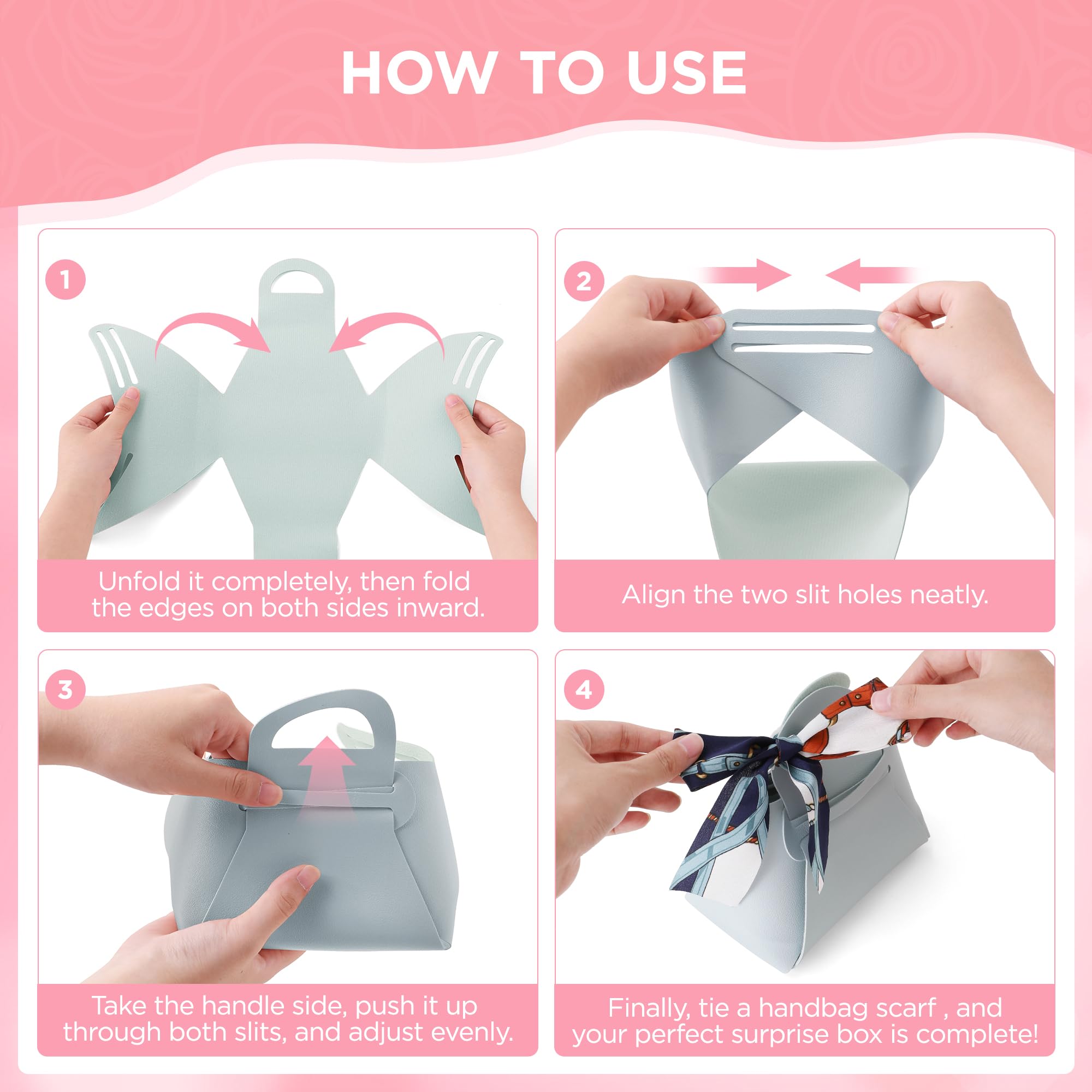 HOW TO USE

1

Unfold it completely, then fold the edges on both sides inward.

2

Align the two slit holes neatly.

3

Take the handle side, push it up through both slits, and adjust evenly.

4

Finally, tie a handbag scarf , and your perfect surprise box is complete!