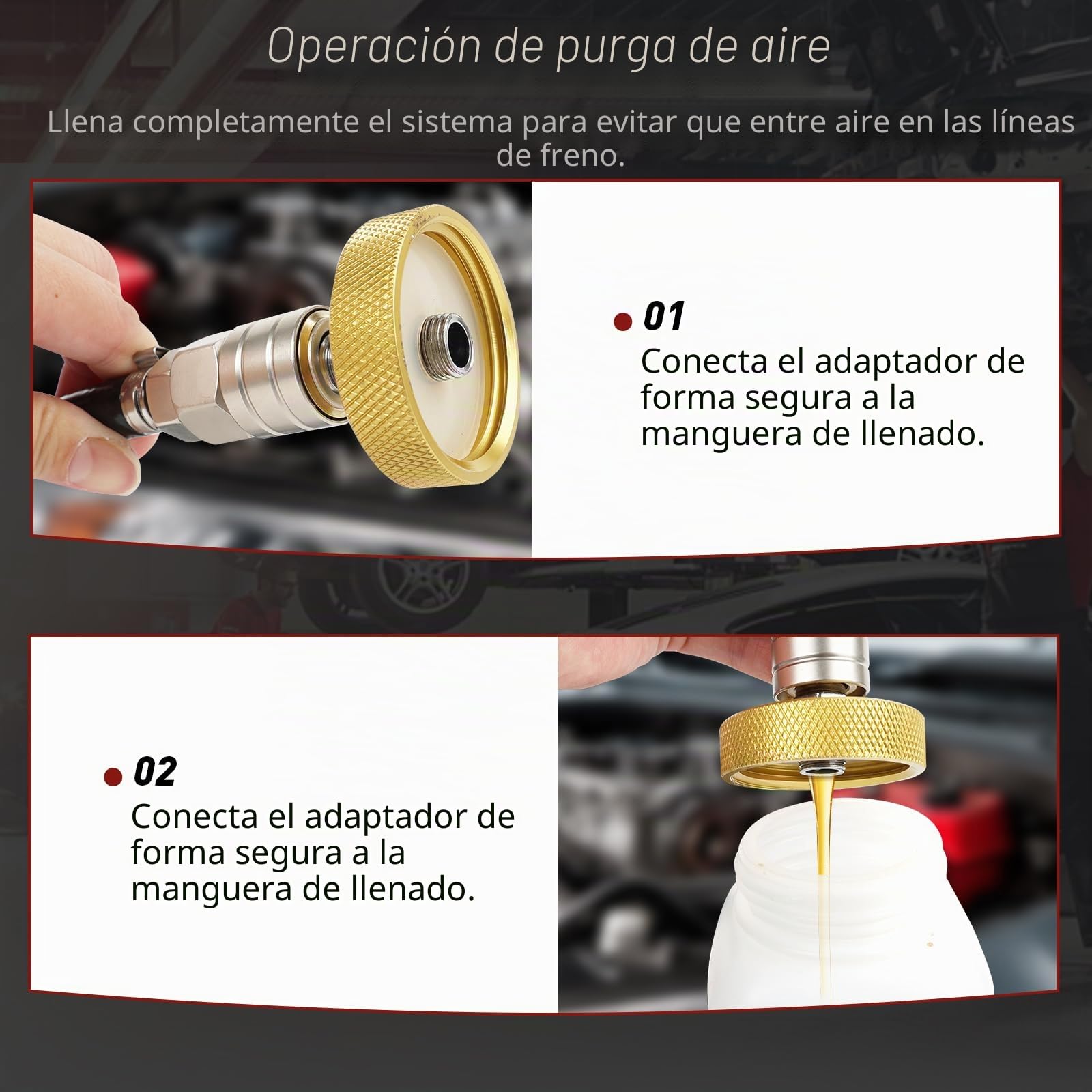 Operación de purga de aire

Llena completamente el sistema para evitar que entre aire en las líneas de freno.

01
Conecta el adaptador de forma segura a la manguera de llenado.

02
Conecta el adaptador de forma segura a la manguera de llenado.