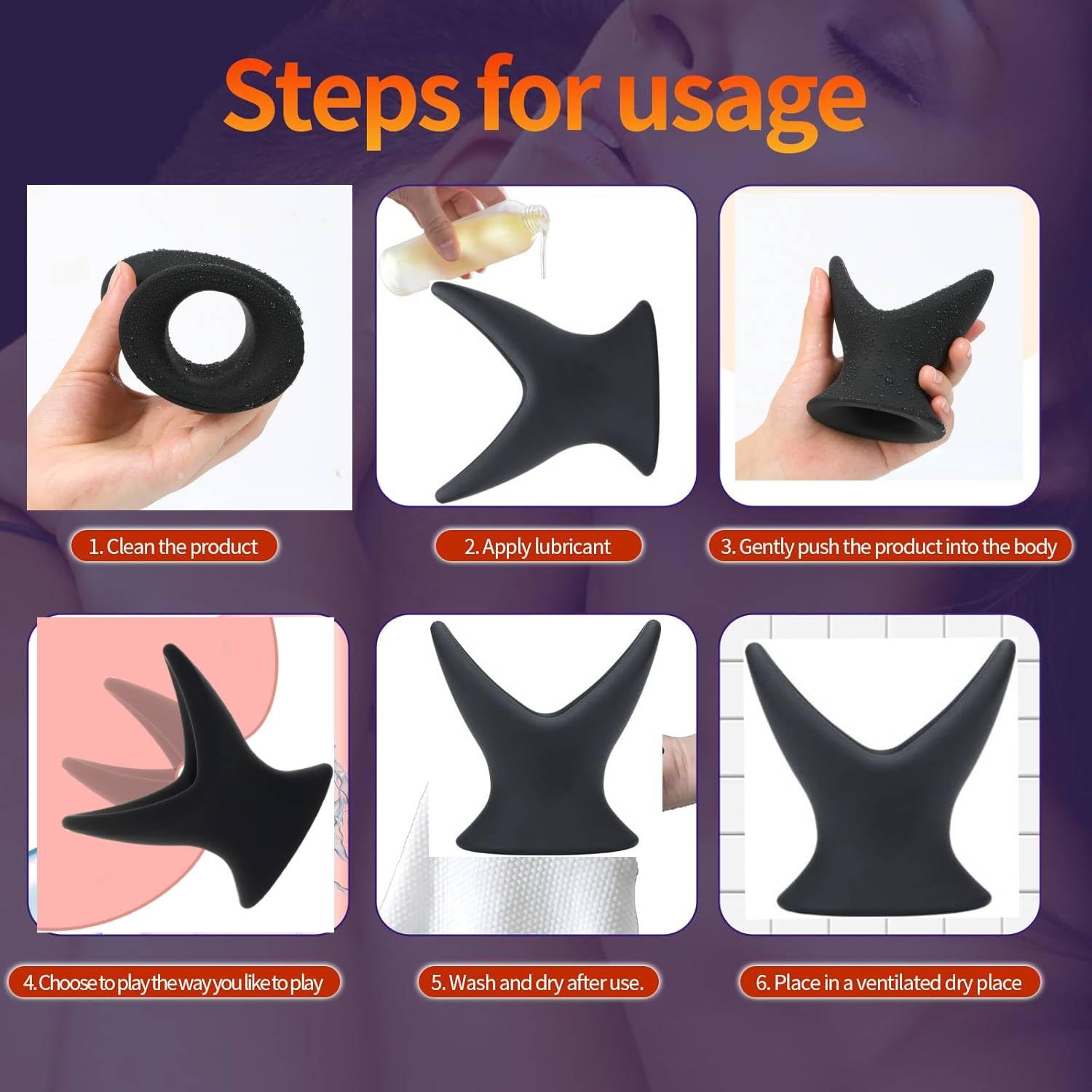 Steps for usage

1. Clean the product

2. Apply lubricant

3. Gently push the product into the body

4. Choose to play the way you like to play

5. Wash and dry after use.

6. Place in a ventilated dry place