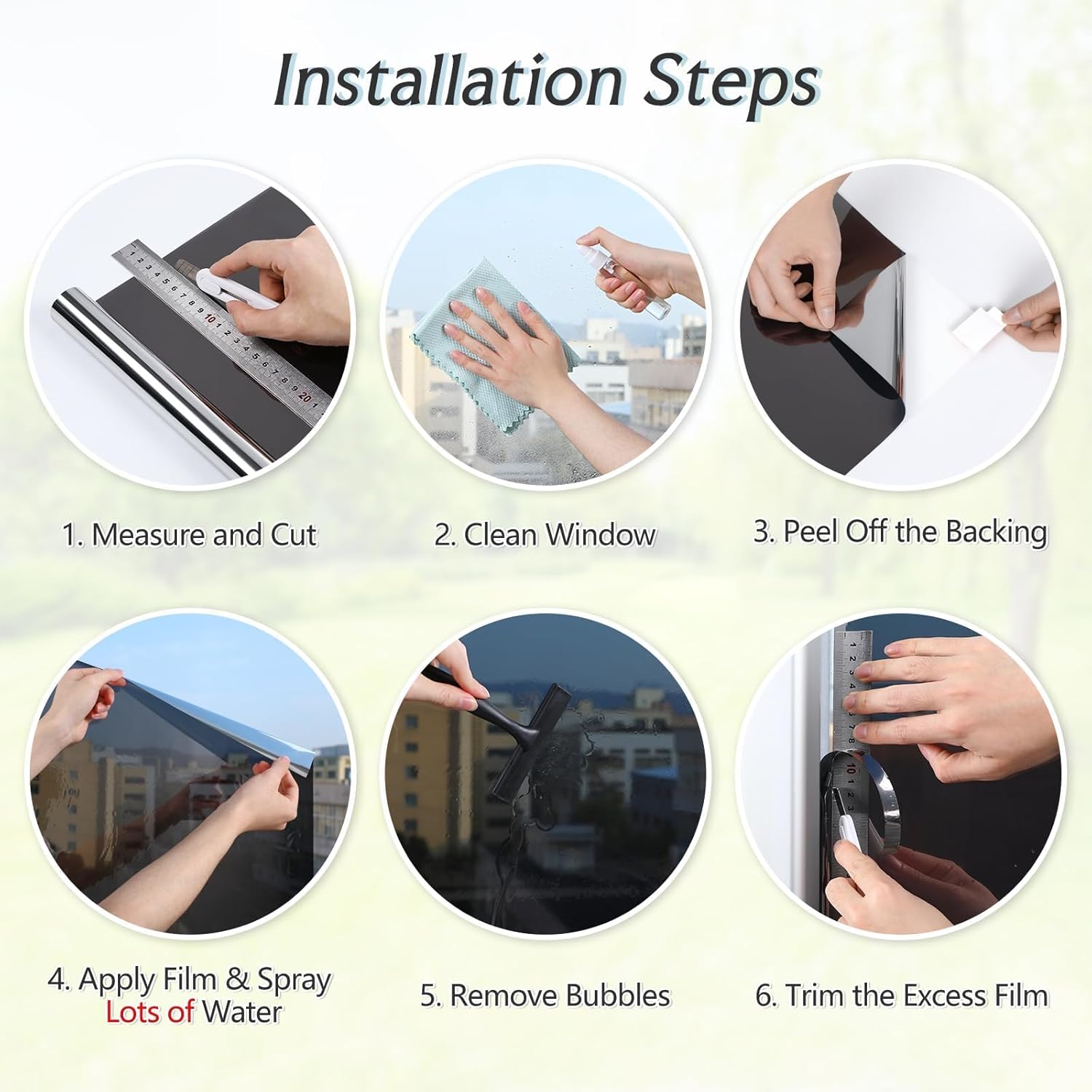 Installation Steps

1. Measure and Cut

2. Clean Window

3. Peel Off the Backing

4. Apply Film & Spray Lots of Water

5. Remove Bubbles

6. Trim the Excess Film