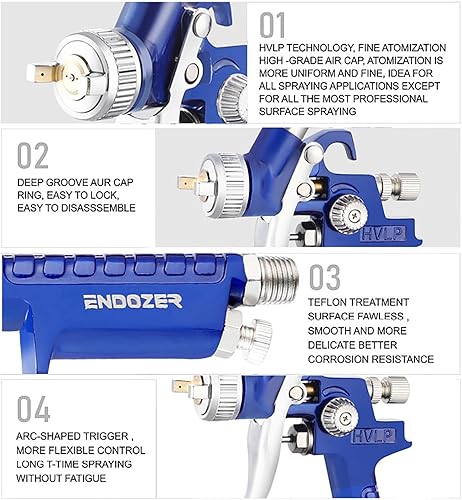 01

HVLP TECHNOLOGY, FINE ATOMIZATION HIGH -GRADE AIR CAP, ATOMIZATION IS MORE UNIFORM AND FINE, IDEA FOR ALL SPRAYING APPLICATIONS EXCEPT FOR ALL THE MOST PROFESSIONAL SURFACE SPRAYING

02

DEEP GROOVE AUR CAP RING, EASY TO LOCK, EASY TO DISASSSEMBLE

HVLP

ENDOZER

03

TEFLON TREATMENT SURFACE FAWLESS , SMOOTH AND MORE DELICATE BETTER CORROSION RESISTANCE

04

ARC-SHAPED TRIGGER , MORE FLEXIBLE CONTROL LONG T-TIME SPRAYING WITHOUT FATIGUE

HVLP