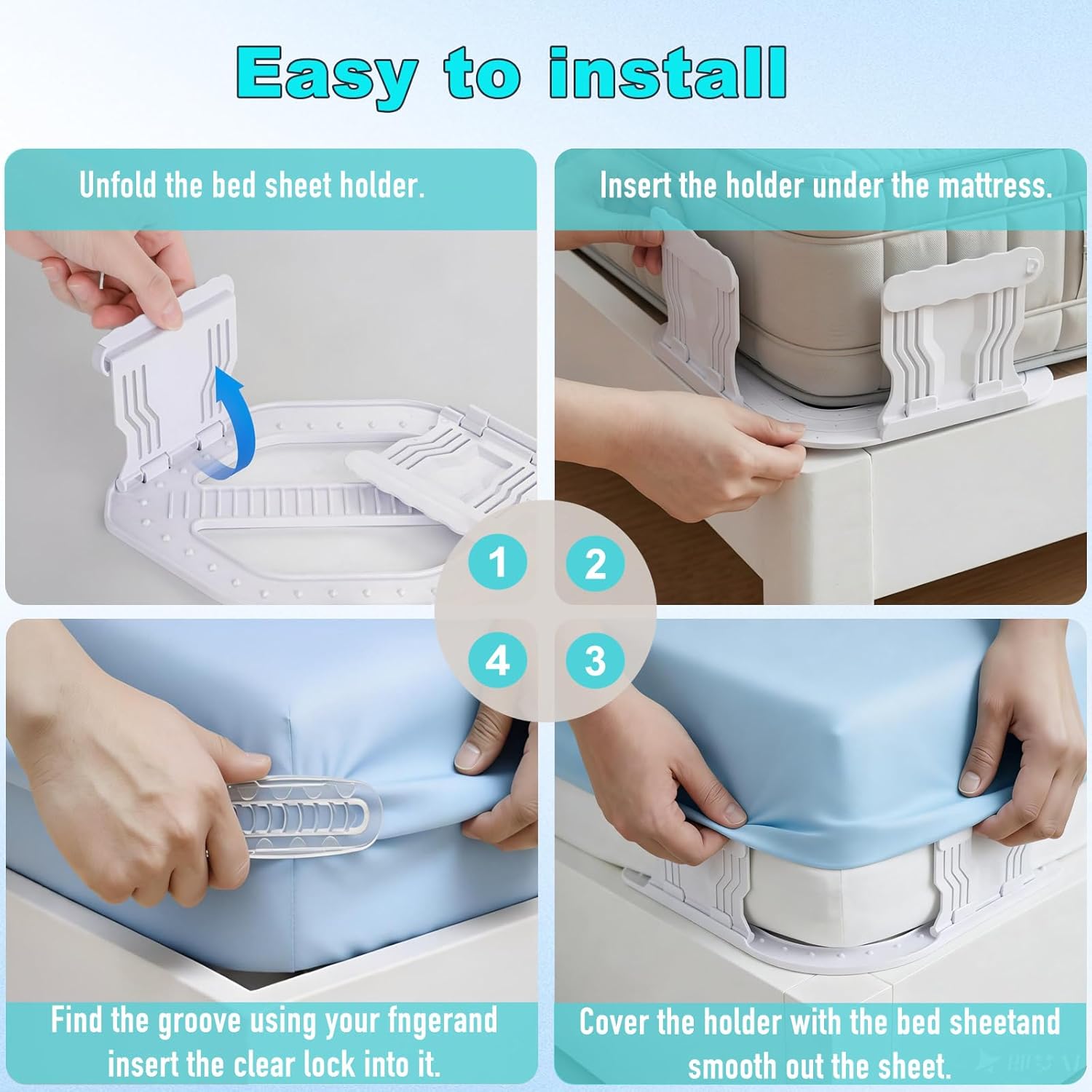 Easy to install

Unfold the bed sheet holder.

Insert the holder under the mattress.

1

2

4

3

Find the groove using your fngerand insert the clear lock into it.

Cover the holder with the bed sheetand smooth out the sheet.