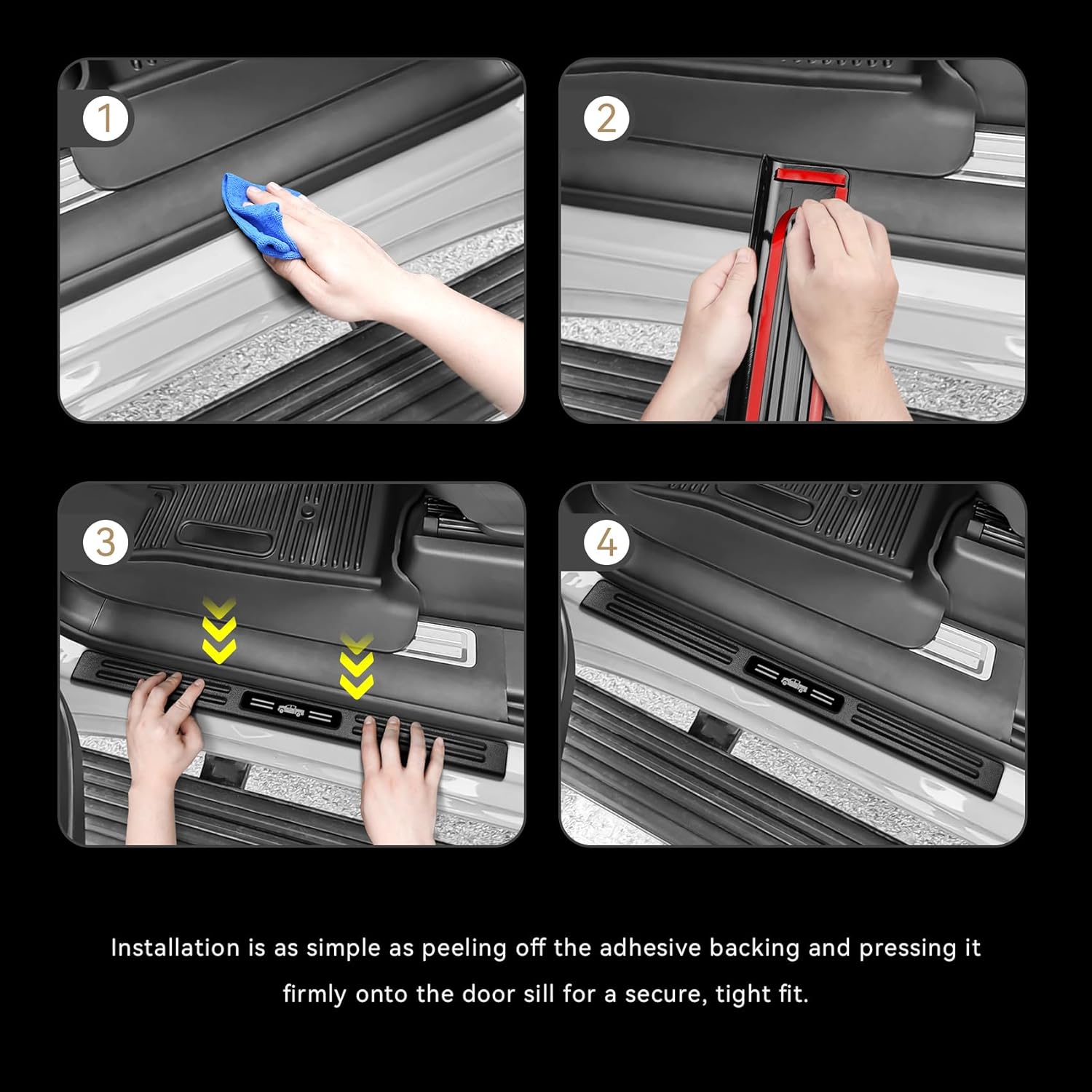 1

2

3

4

Installation is as simple as peeling off the adhesive backing and pressing it firmly onto the door sill for a secure, tight fit.